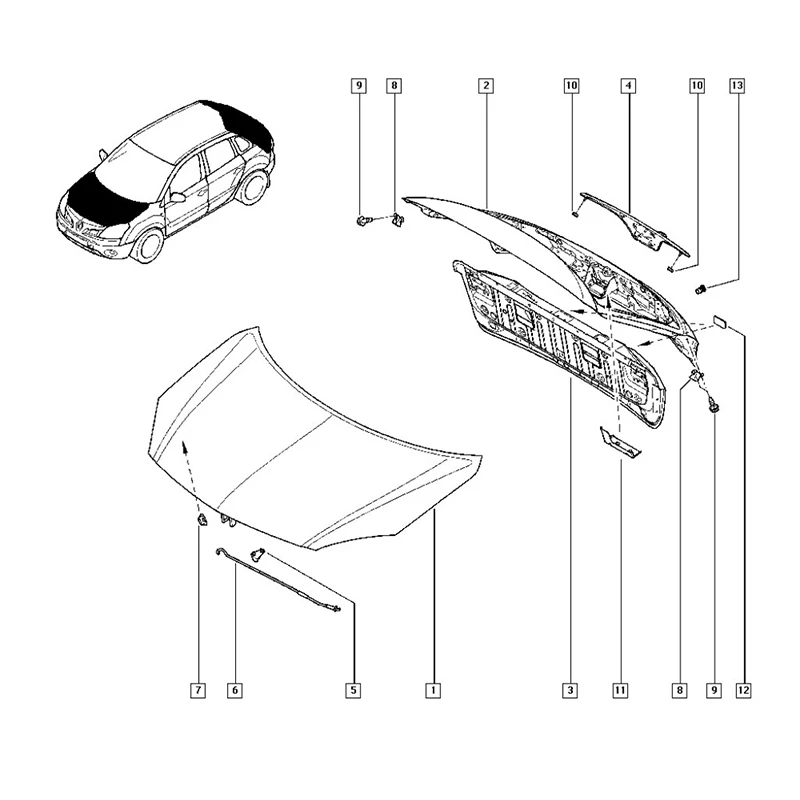 9
8
2
10
4
10
13
7
6
5
1
3
11
8
9
12