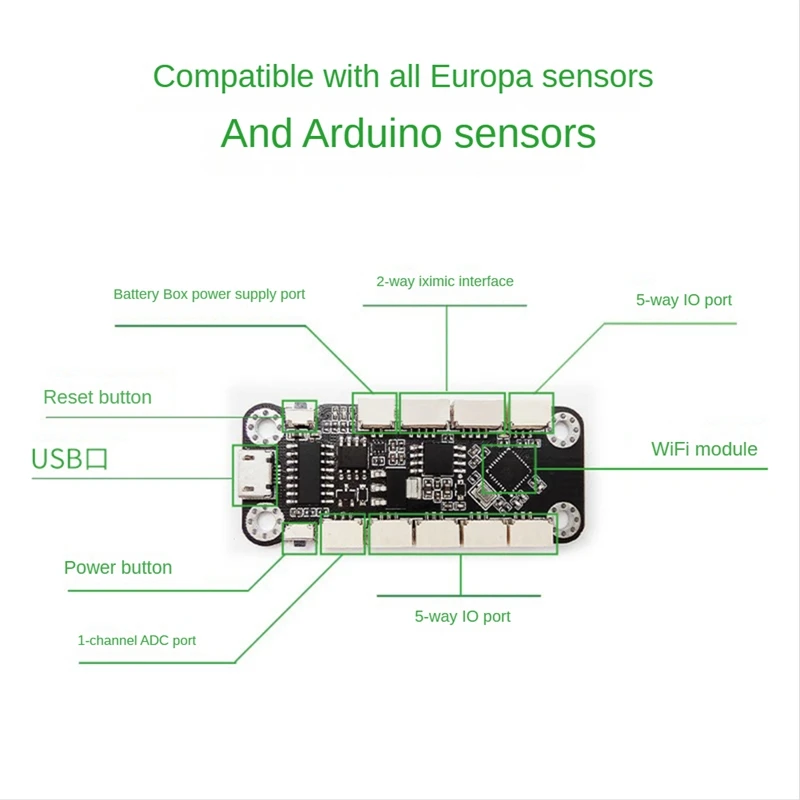 Compatible with all Europa sensors
And Arduino sensors

Battery Box power supply port

2-way iximic interface

5-way IO port

Reset button

USB口

WiFi module

Power button

5-way IO port

1-channel ADC port