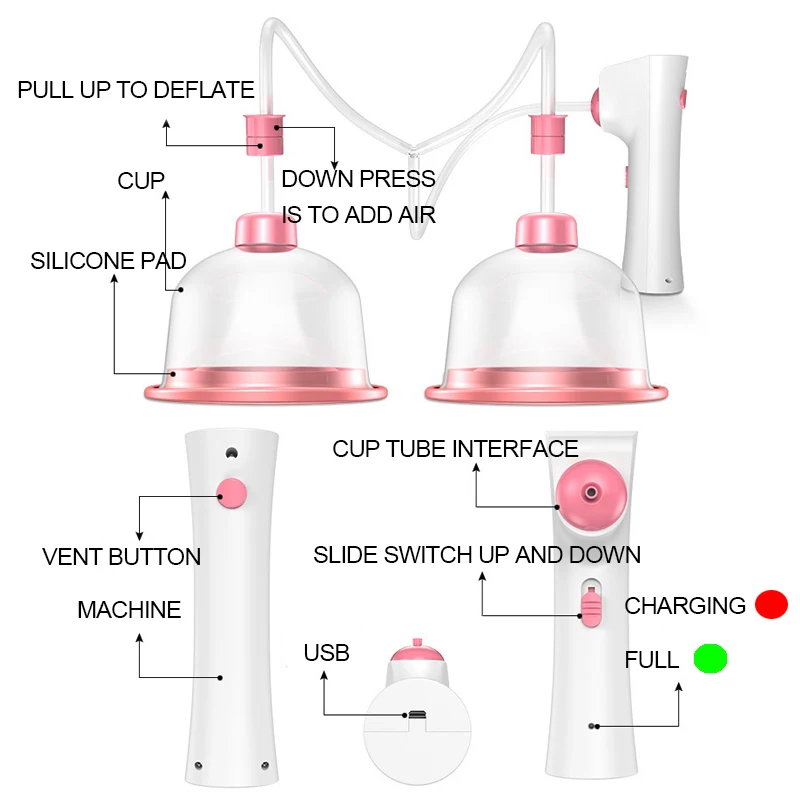 PULL UP TO DEFLATE

CUP

DOWN PRESS
IS TO ADD AIR

SILICONE PAD

CUP TUBE INTERFACE

VENT BUTTON

SLIDE SWITCH UP AND DOWN

MACHINE

CHARGING

USB

FULL