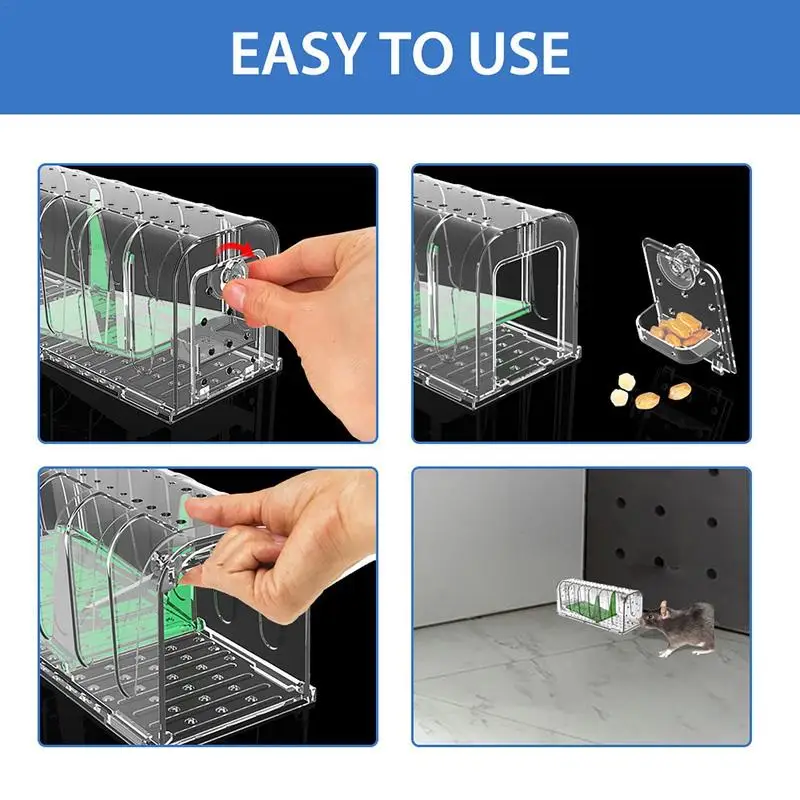 EASY TO USE