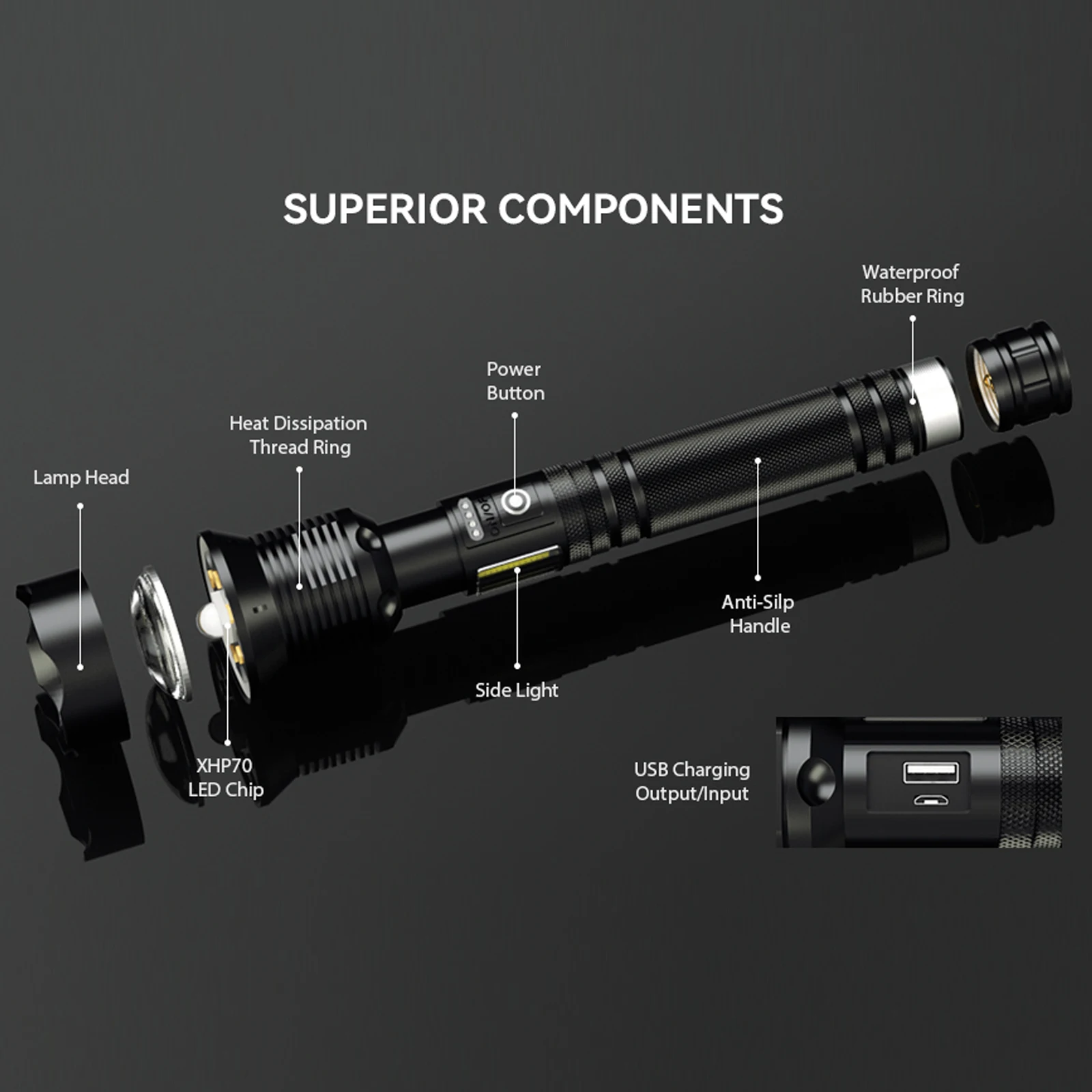 SUPERIOR COMPONENTS

Waterproof Rubber Ring

Power Button

Heat Dissipation Thread Ring

Lamp Head

ON/OFF

Anti-Silp Handle

Side Light

XHP70 LED Chip

USB Charging Output/Input