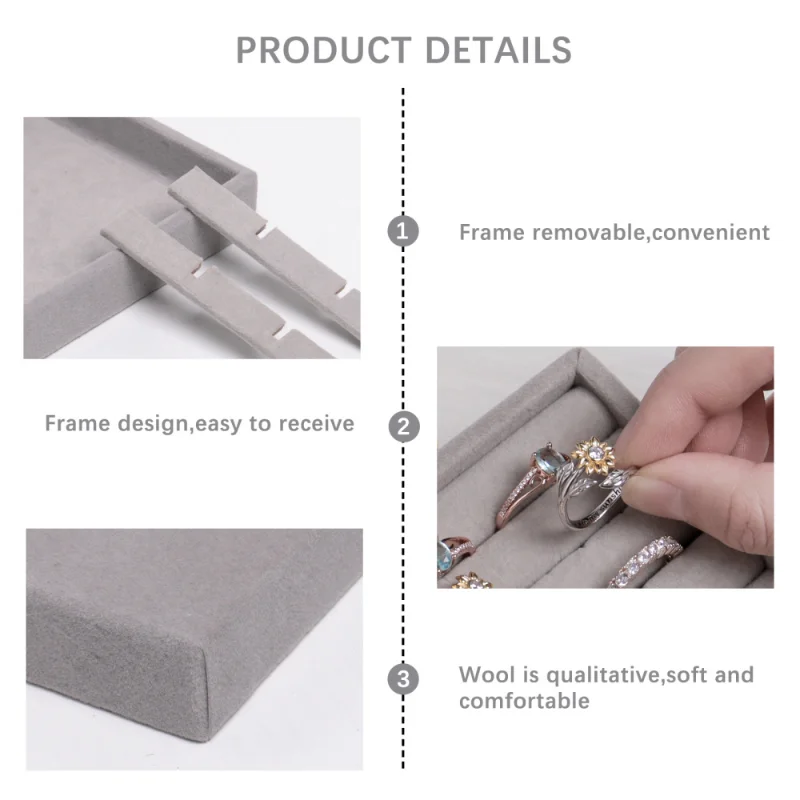 PRODUCT DETAILS

1

Frame removable,convenient

Frame design,easy to receive

2

3

Wool is qualitative,soft and comfortable