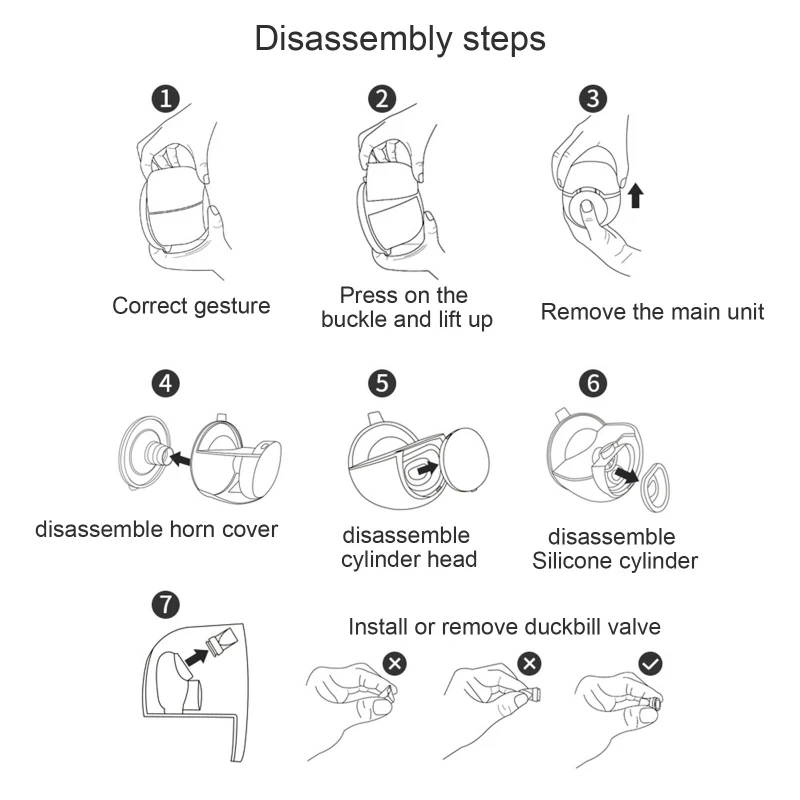 Disassembly steps

1
Correct gesture

2
Press on the buckle and lift up

3
Remove the main unit

4
disassemble horn cover

5
disassemble cylinder head

6
disassemble Silicone cylinder

7

Install or remove duckbill valve