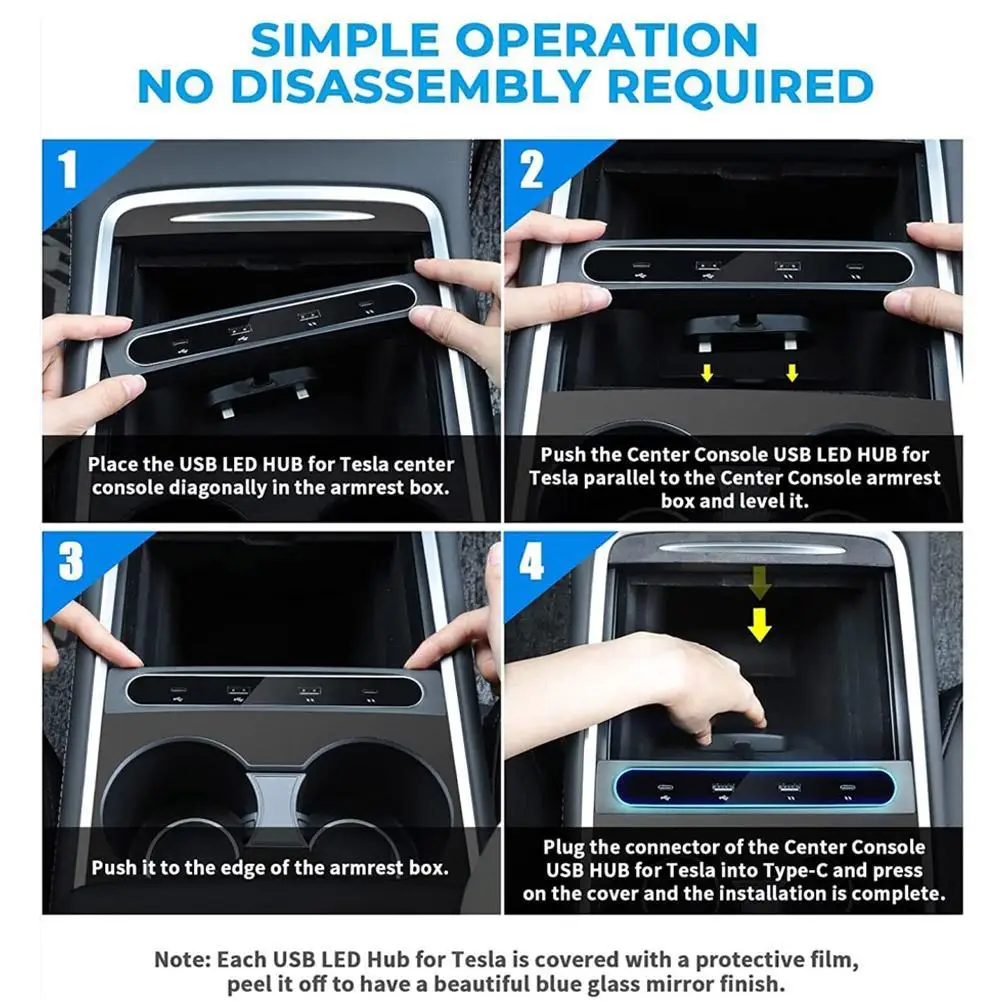 SIMPLE OPERATION
NO DISASSEMBLY REQUIRED

1

Place the USB LED HUB for Tesla center console diagonally in the armrest box.

2

Push the Center Console USB LED HUB for Tesla parallel to the Center Console armrest box and level it.

3

Push it to the edge of the armrest box.

4

Plug the connector of the Center Console USB HUB for Tesla into Type-C and press on the cover and the installation is complete.

Note: Each USB LED Hub for Tesla is covered with a protective film, peel it off to have a beautiful blue glass mirror finish.