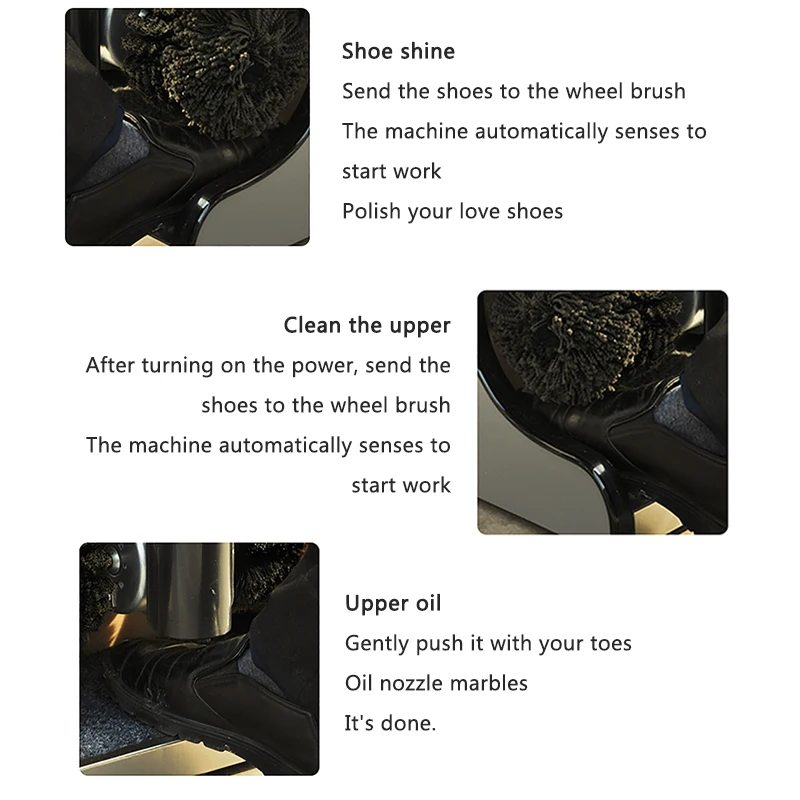 Shoe shine
Send the shoes to the wheel brush
The machine automatically senses to start work
Polish your love shoes

Clean the upper
After turning on the power, send the shoes to the wheel brush
The machine automatically senses to start work

Upper oil
Gently push it with your toes
Oil nozzle marbles
It's done.