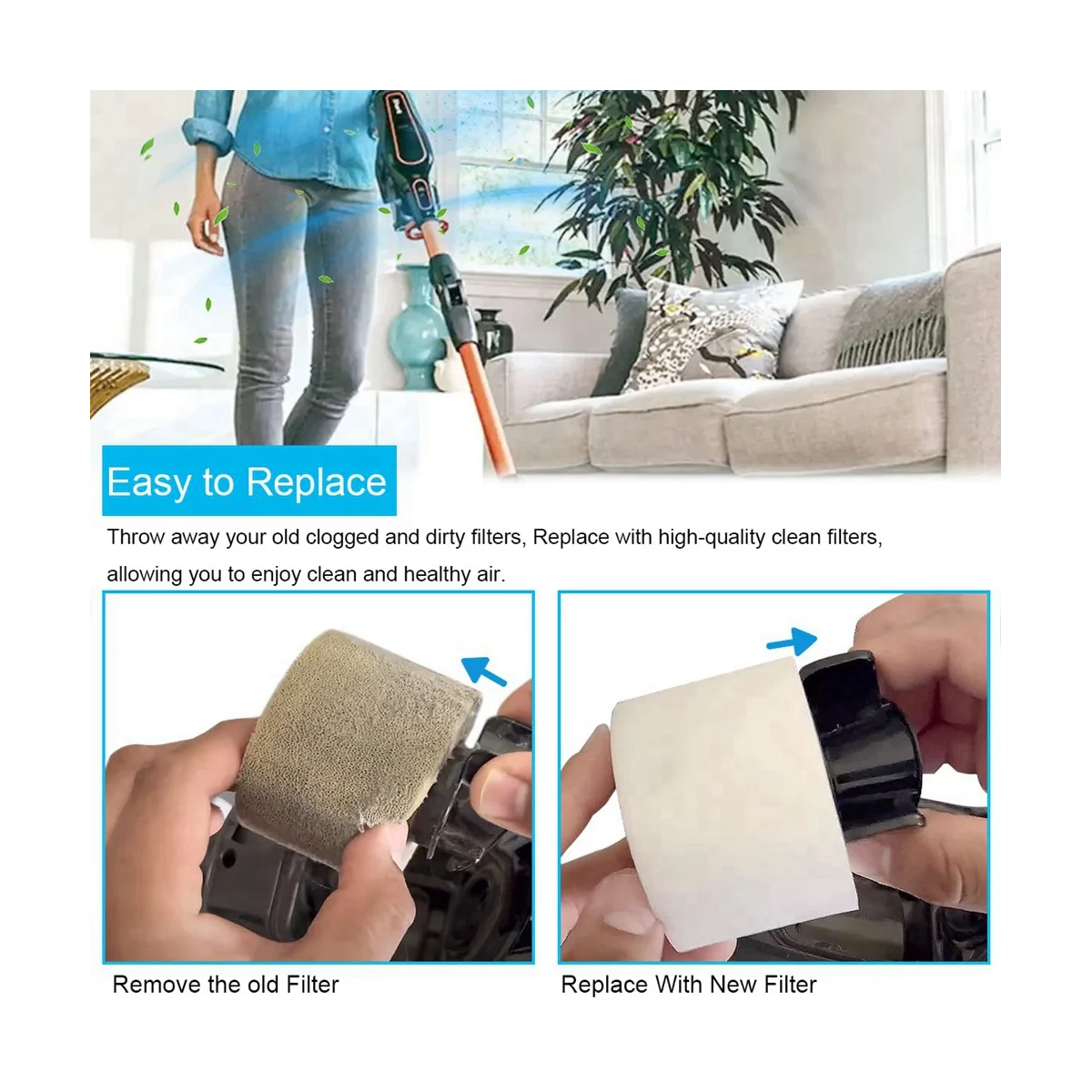 Easy to Replace

Throw away your old clogged and dirty filters, Replace with high-quality clean filters, allowing you to enjoy clean and healthy air.

Remove the old Filter

Replace With New Filter