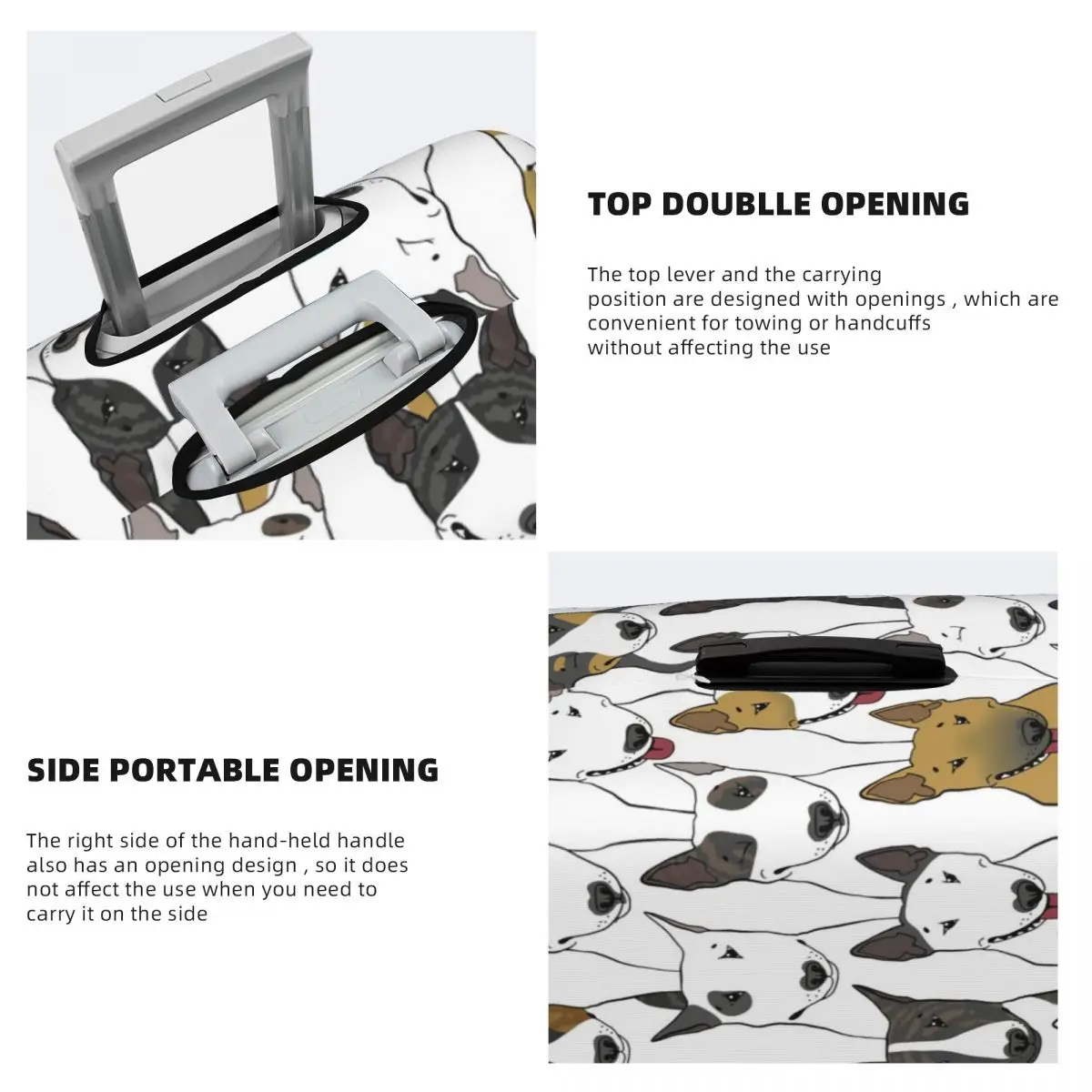 TOP DOUBLLE OPENING

The top lever and the carrying position are designed with openings , which are convenient for towing or handcuffs without affecting the use

SIDE PORTABLE OPENING

The right side of the hand-held handle also has an opening design , so it does not affect the use when you need to carry it on the side