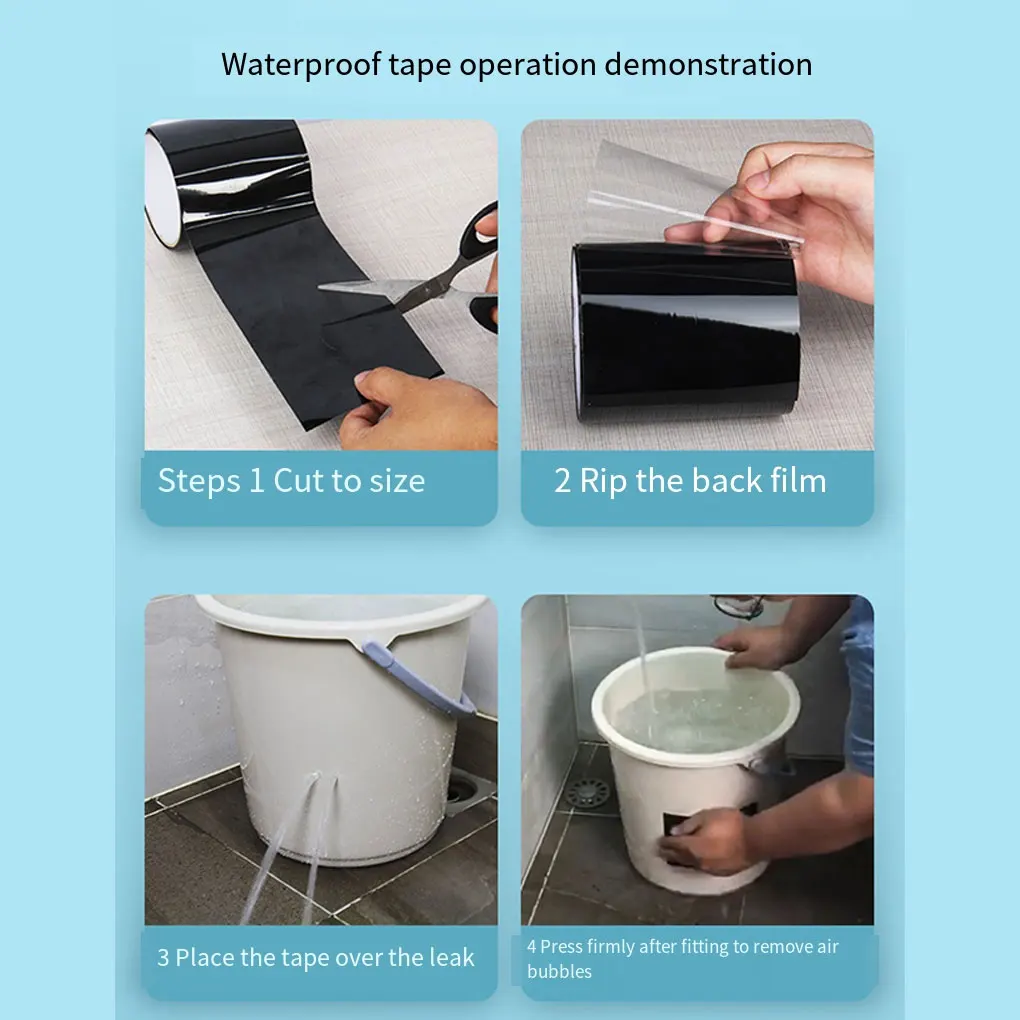 Waterproof tape operation demonstration

Steps 1 Cut to size

2 Rip the back film

3 Place the tape over the leak

4 Press firmly after fitting to remove air bubbles