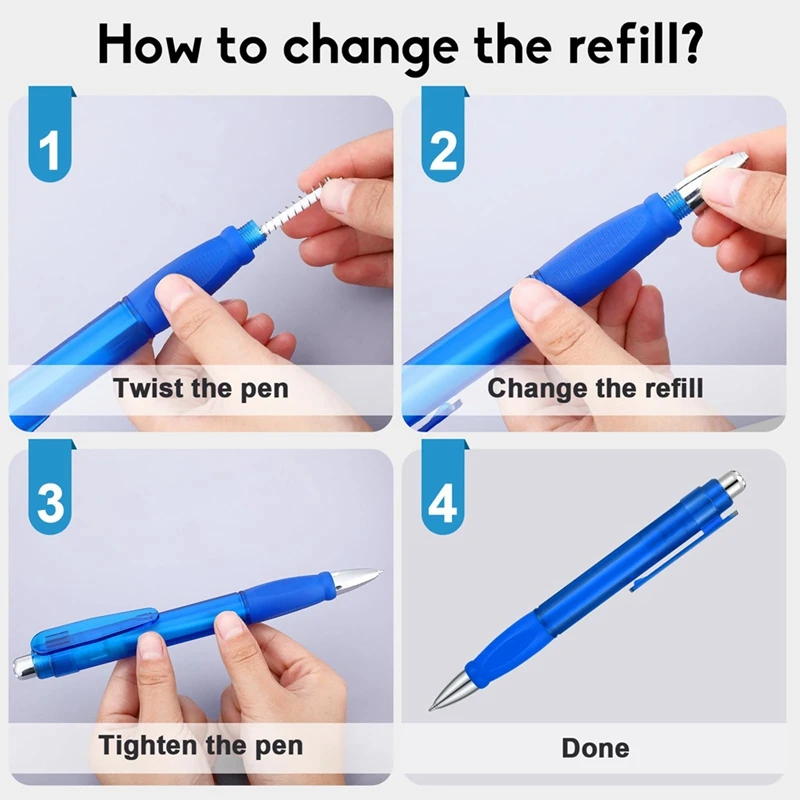 How to change the refill?

1

Twist the pen

2

Change the refill

3

Tighten the pen

4

Done