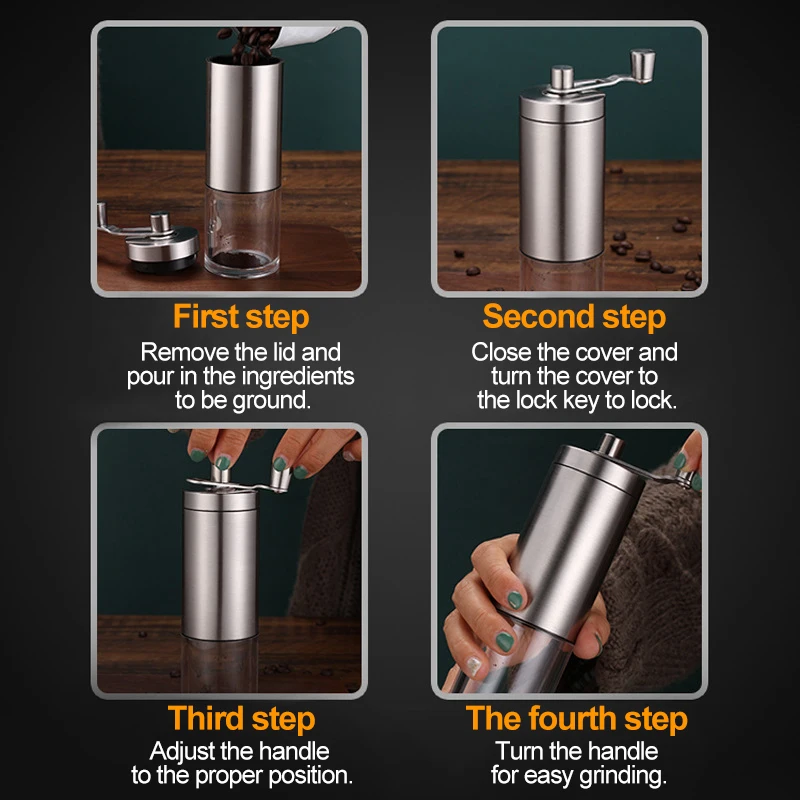 First step
Remove the lid and pour in the ingredients to be ground.

Second step
Close the cover and turn the cover to the lock key to lock.

Third step
Adjust the handle to the proper position.

The fourth step
Turn the handle for easy grinding.