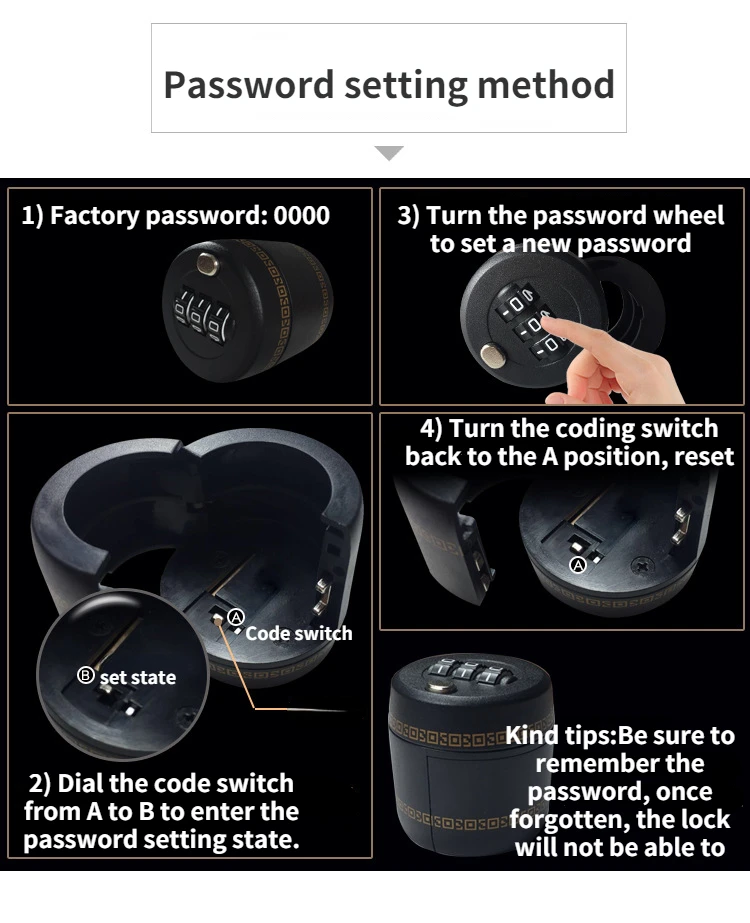 Password setting method

1) Factory password: 0000

3) Turn the password wheel to set a new password

4) Turn the coding switch back to the A position, reset

Ⓐ

Ⓐ Code switch

Ⓑ set state

2) Dial the code switch from A to B to enter the password setting state.

Kind tips:Be sure to remember the password, once forgotten, the lock will not be able to