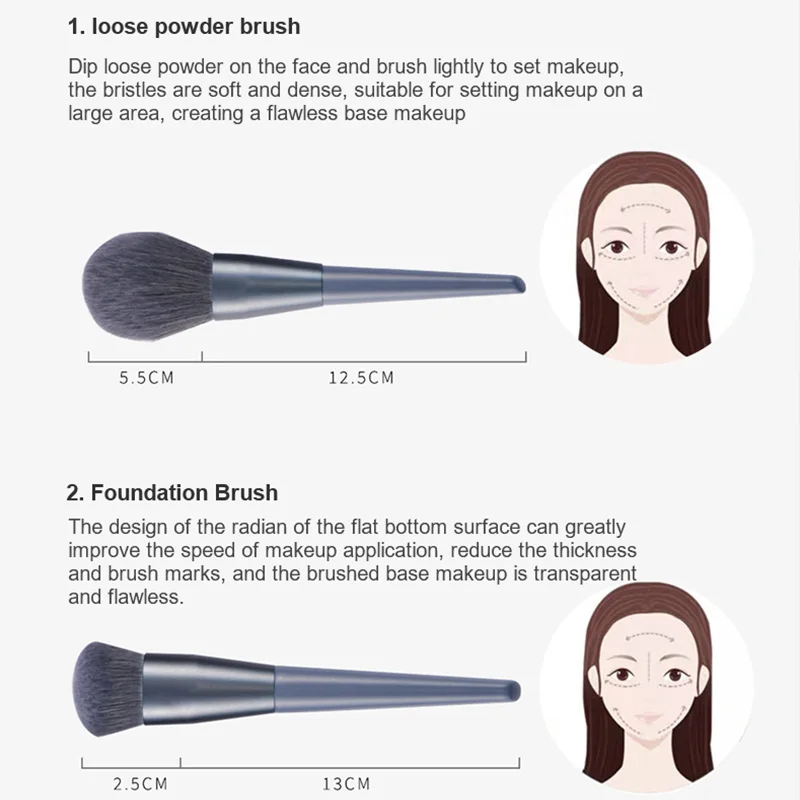 1. loose powder brush

Dip loose powder on the face and brush lightly to set makeup, the bristles are soft and dense, suitable for setting makeup on a large area, creating a flawless base makeup

5.5CM

12.5CM

2. Foundation Brush

The design of the radian of the flat bottom surface can greatly improve the speed of makeup application, reduce the thickness and brush marks, and the brushed base makeup is transparent and flawless.

2.5CM

13CM