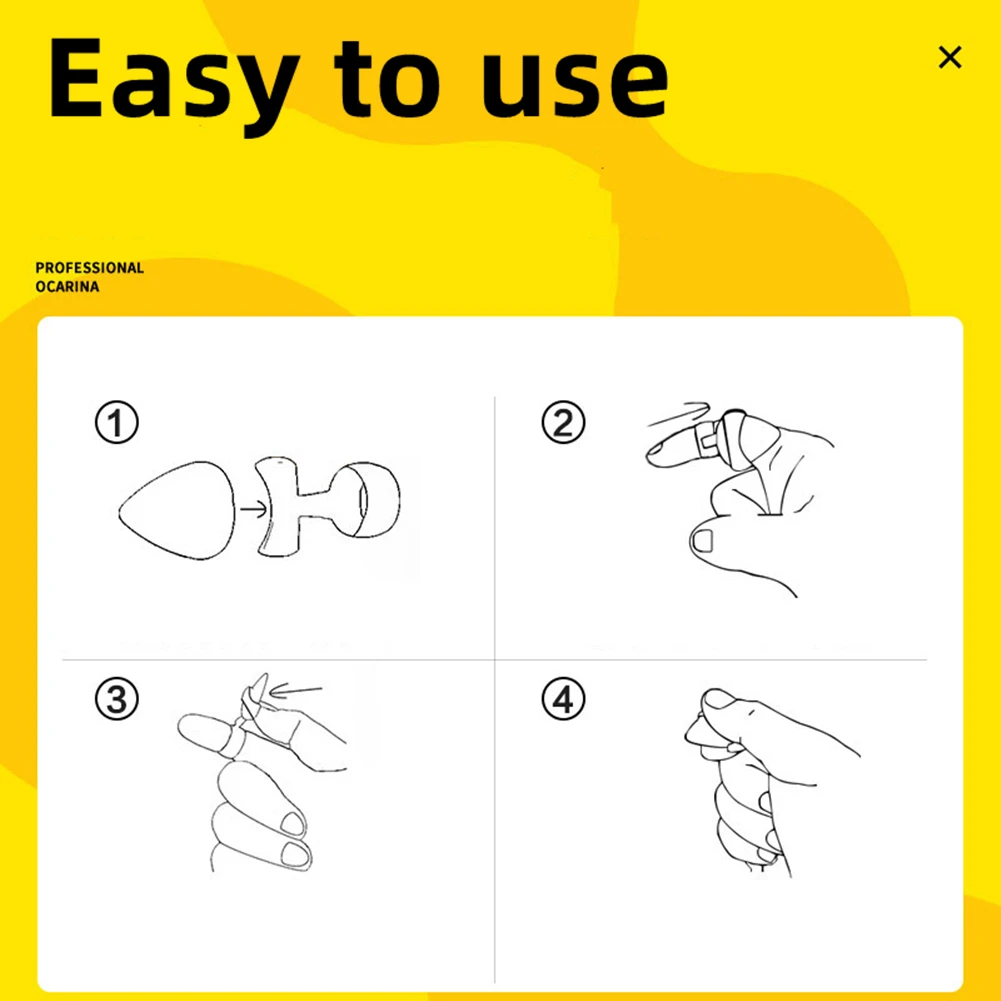 Easy to use

×

PROFESSIONAL
OCARINA

①

②

③

④