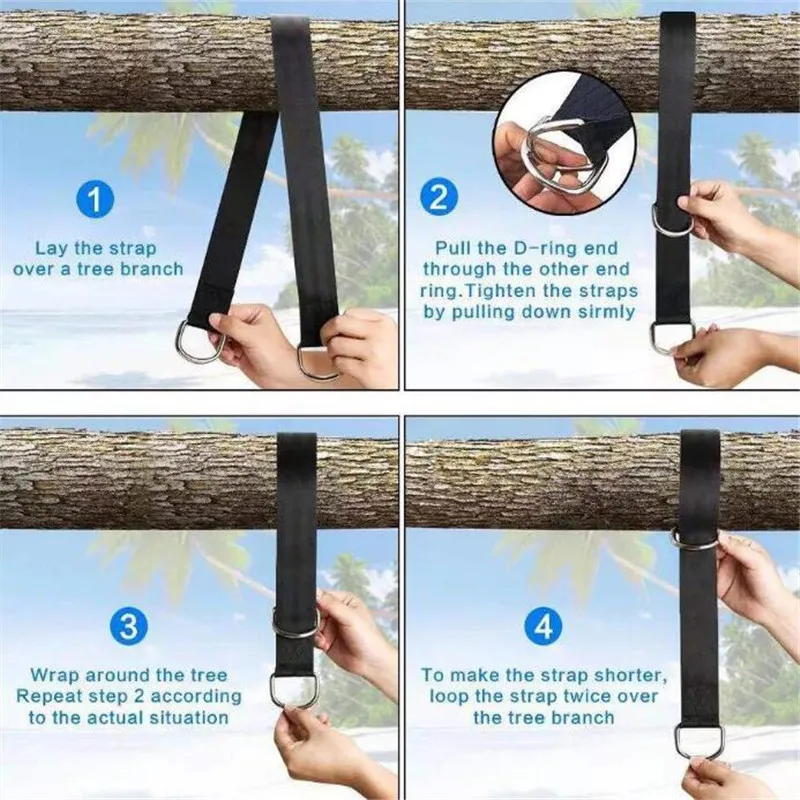 1

Lay the strap over a tree branch

2

Pull the D-ring end through the other end ring.Tighten the straps by pulling down sirmly

3

Wrap around the tree Repeat step 2 according to the actual situation

4

To make the strap shorter, loop the strap twice over the tree branch