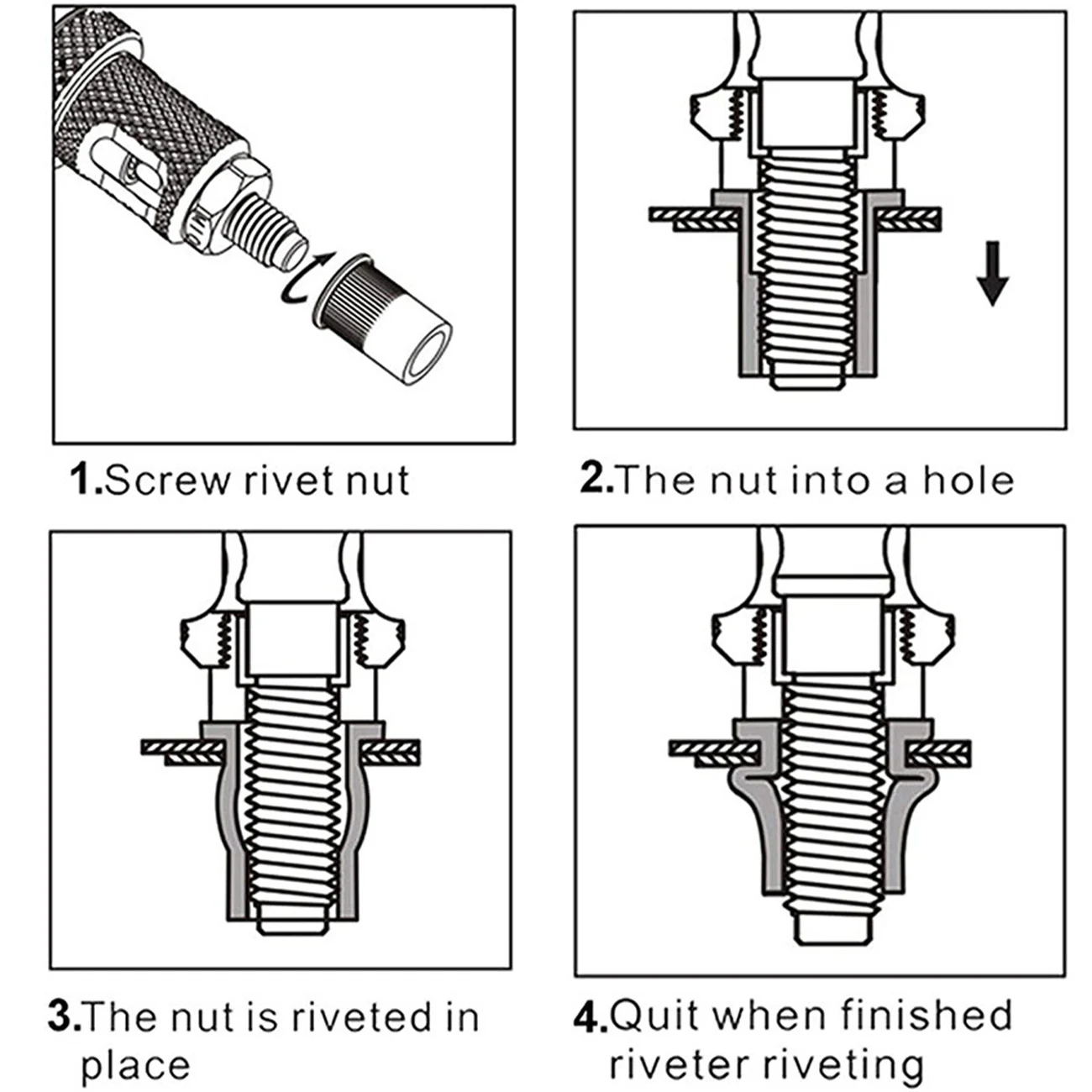 1.Screw rivet nut

2.The nut into a hole

3.The nut is riveted in place

4.Quit when finished riveter riveting