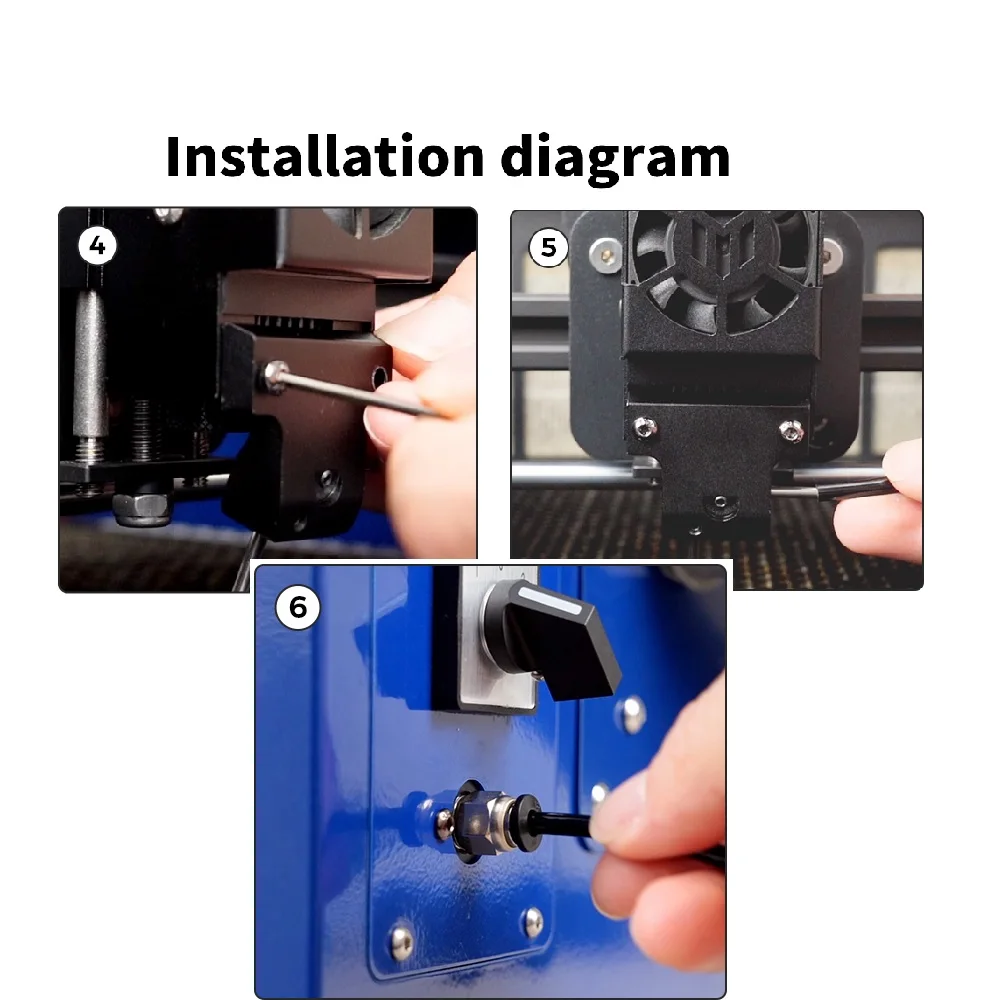 Installation diagram

4

5

6