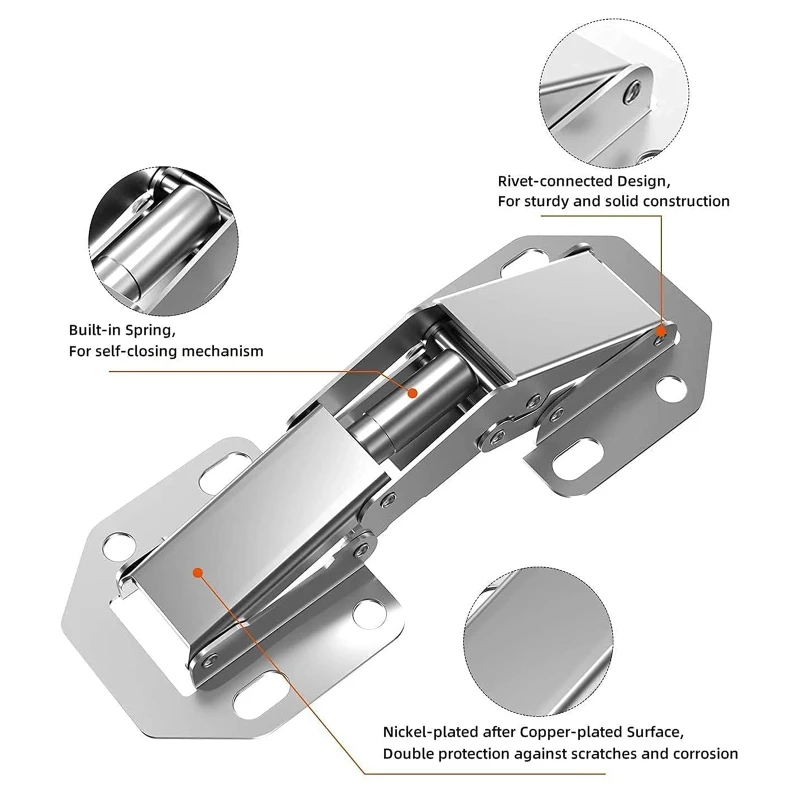 Rivet-connected Design,
For sturdy and solid construction

Built-in Spring,
For self-closing mechanism

Nickel-plated after Copper-plated Surface,
Double protection against scratches and corrosion