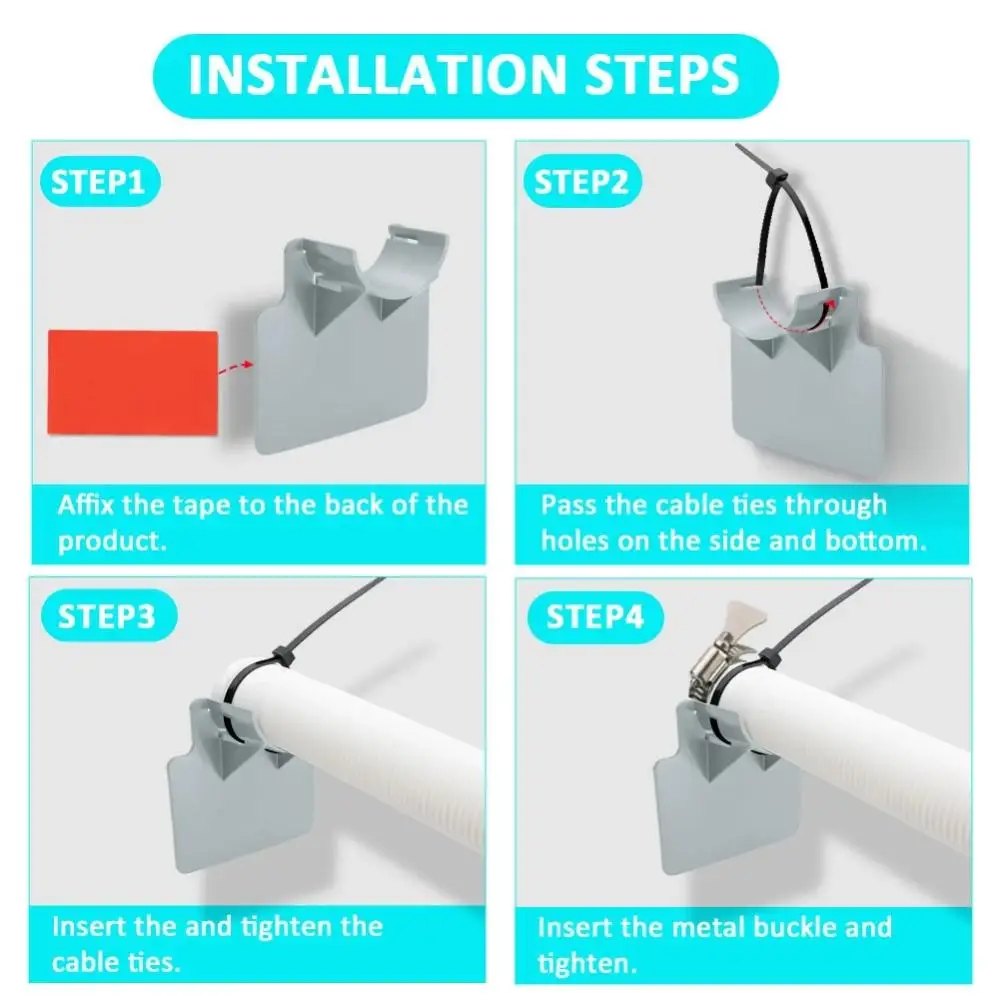 INSTALLATION STEPS

STEP1

Affix the tape to the back of the product.

STEP2

Pass the cable ties through holes on the side and bottom.

STEP3

Insert the and tighten the cable ties.

STEP4

Insert the metal buckle and tighten.