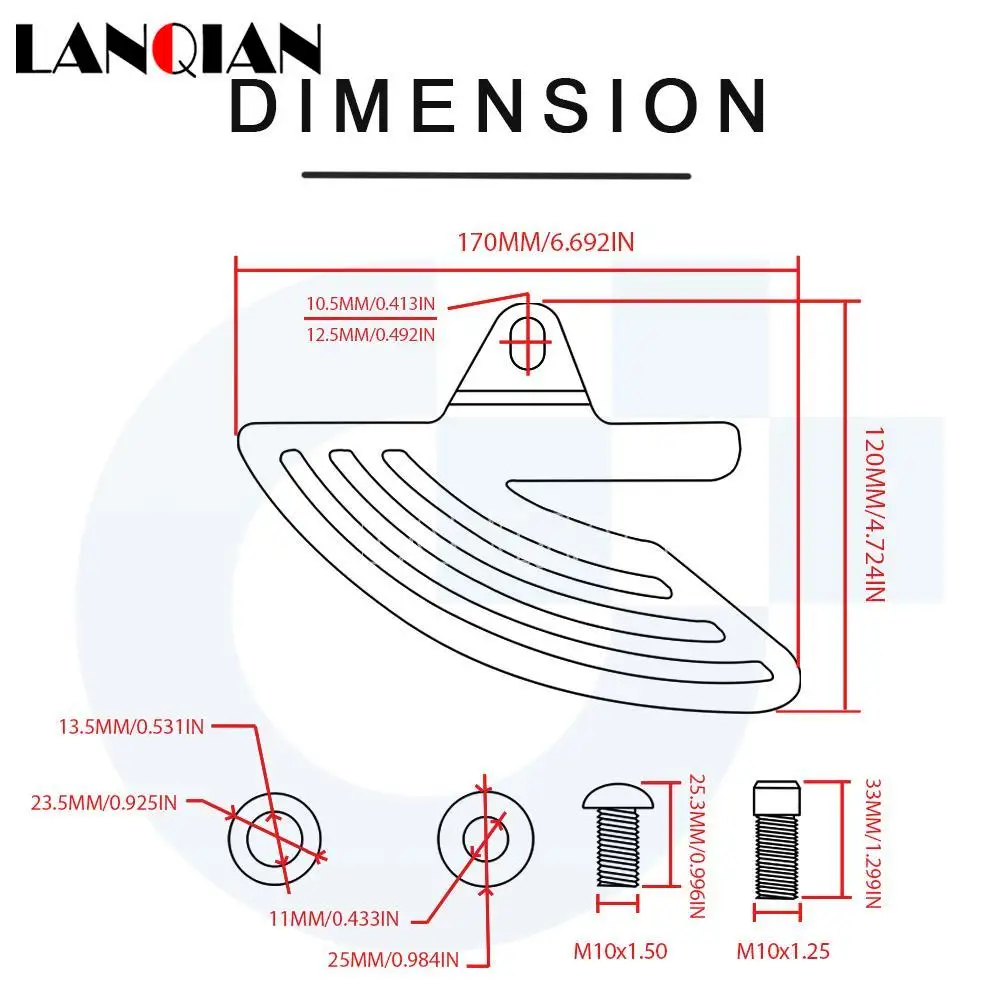 LANQIAN
DIMENSION

170MM/6.692IN

10.5MM/0.413IN
12.5MM/0.492IN

120MM/4.724IN

13.5MM/0.531IN
23.5MM/0.925IN
11MM/0.433IN
25MM/0.984IN

25.3MM/0.996IN
33MM/1.299IN

M10x1.50
M10x1.25