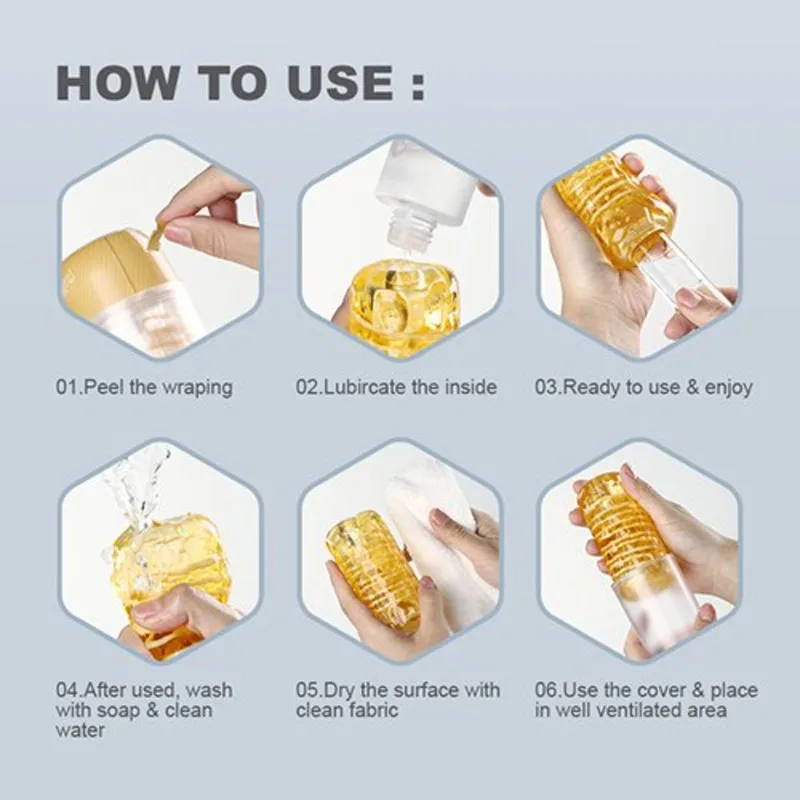 HOW TO USE :

01.Peel the wraping

02.Lubircate the inside

03.Ready to use & enjoy

04.After used, wash with soap & clean water

05.Dry the surface with clean fabric

06.Use the cover & place in well ventilated area