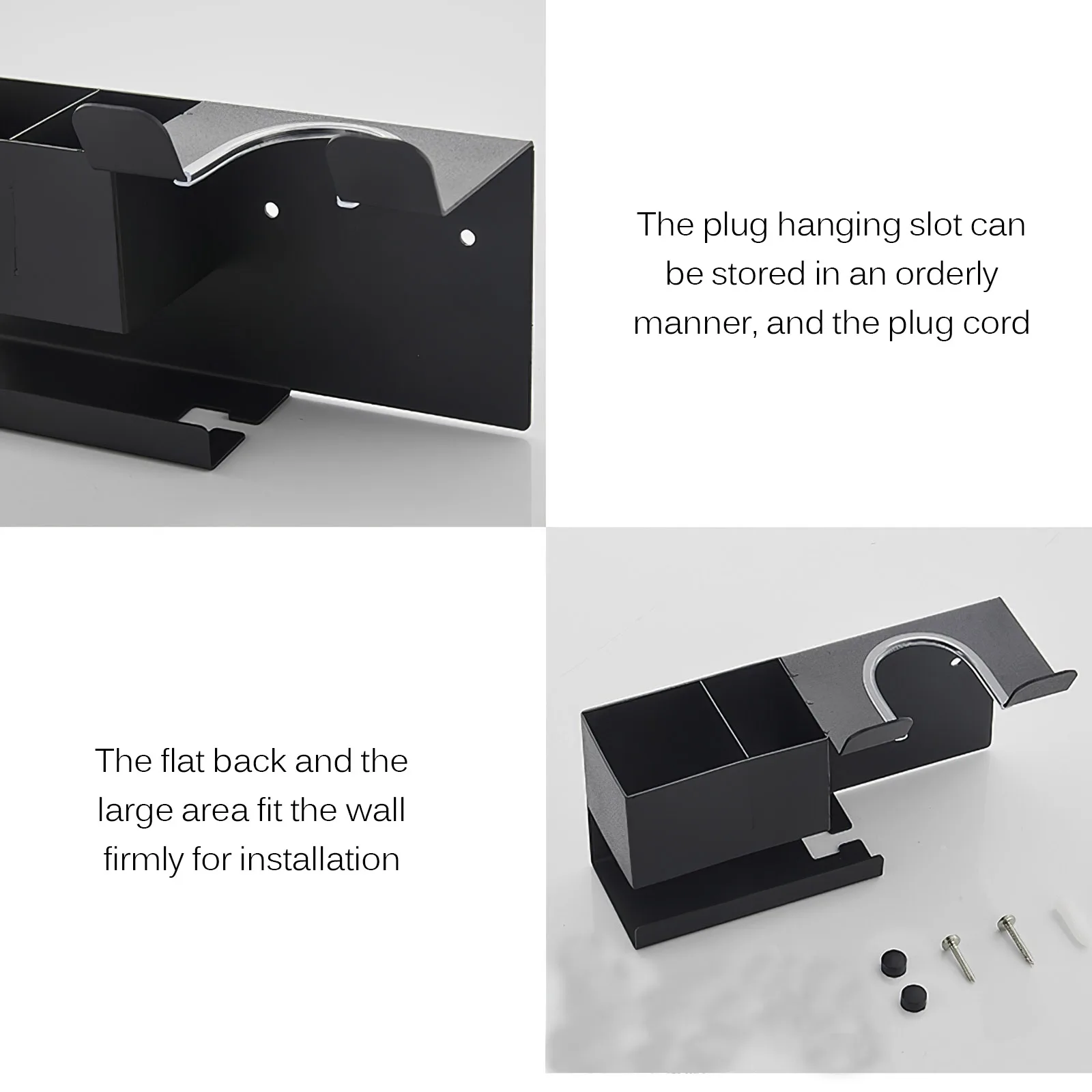 The plug hanging slot can be stored in an orderly manner, and the plug cord

The flat back and the large area fit the wall firmly for installation