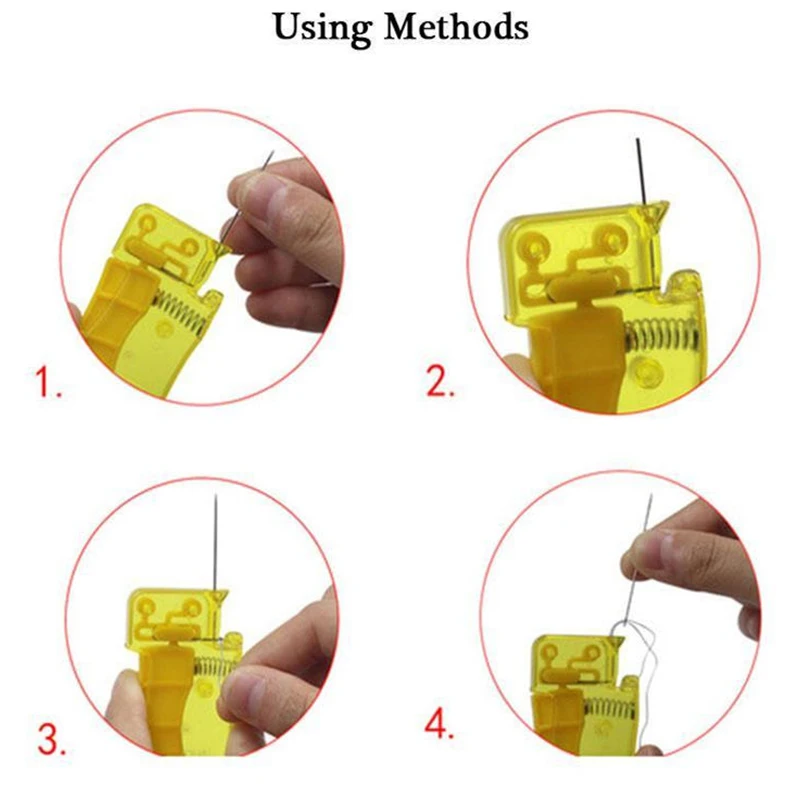 Using Methods

1.

2.

3.

4.