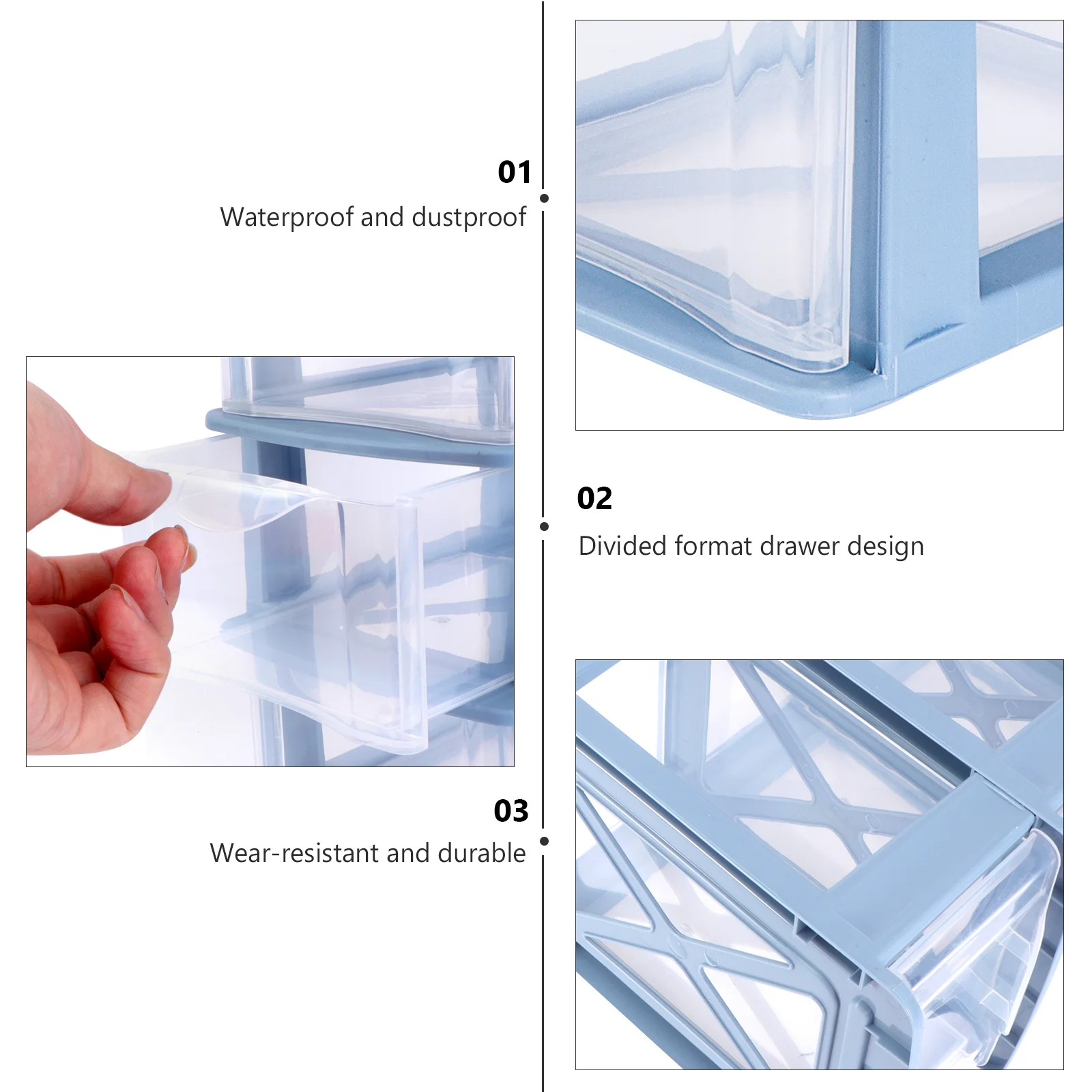 01
Waterproof and dustproof

02
Divided format drawer design

03
Wear-resistant and durable