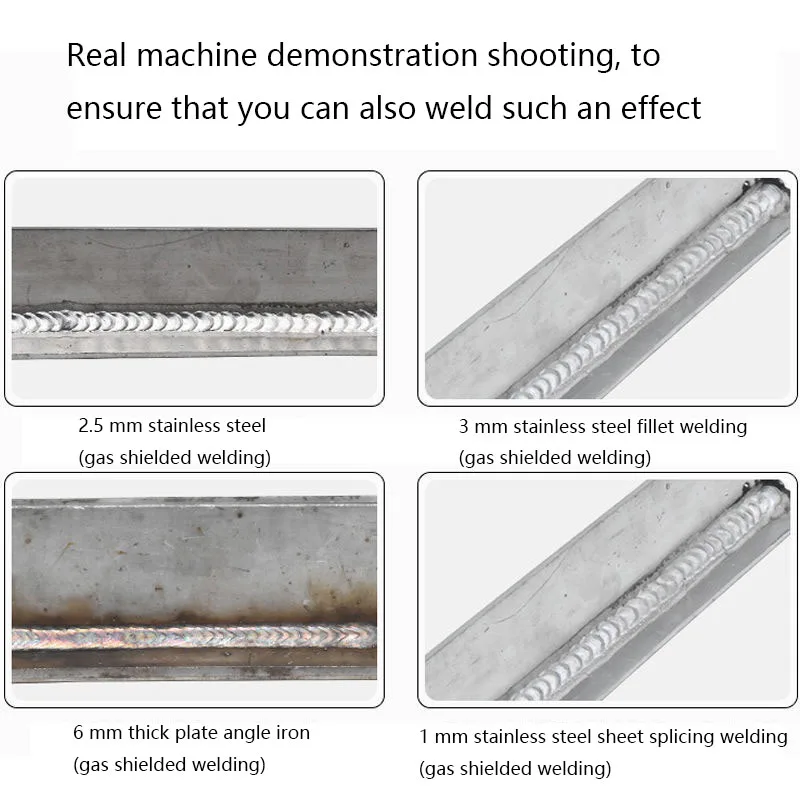 Real machine demonstration shooting, to ensure that you can also weld such an effect

2.5 mm stainless steel
(gas shielded welding)

3 mm stainless steel fillet welding
(gas shielded welding)

6 mm thick plate angle iron
(gas shielded welding)

1 mm stainless steel sheet splicing welding
(gas shielded welding)