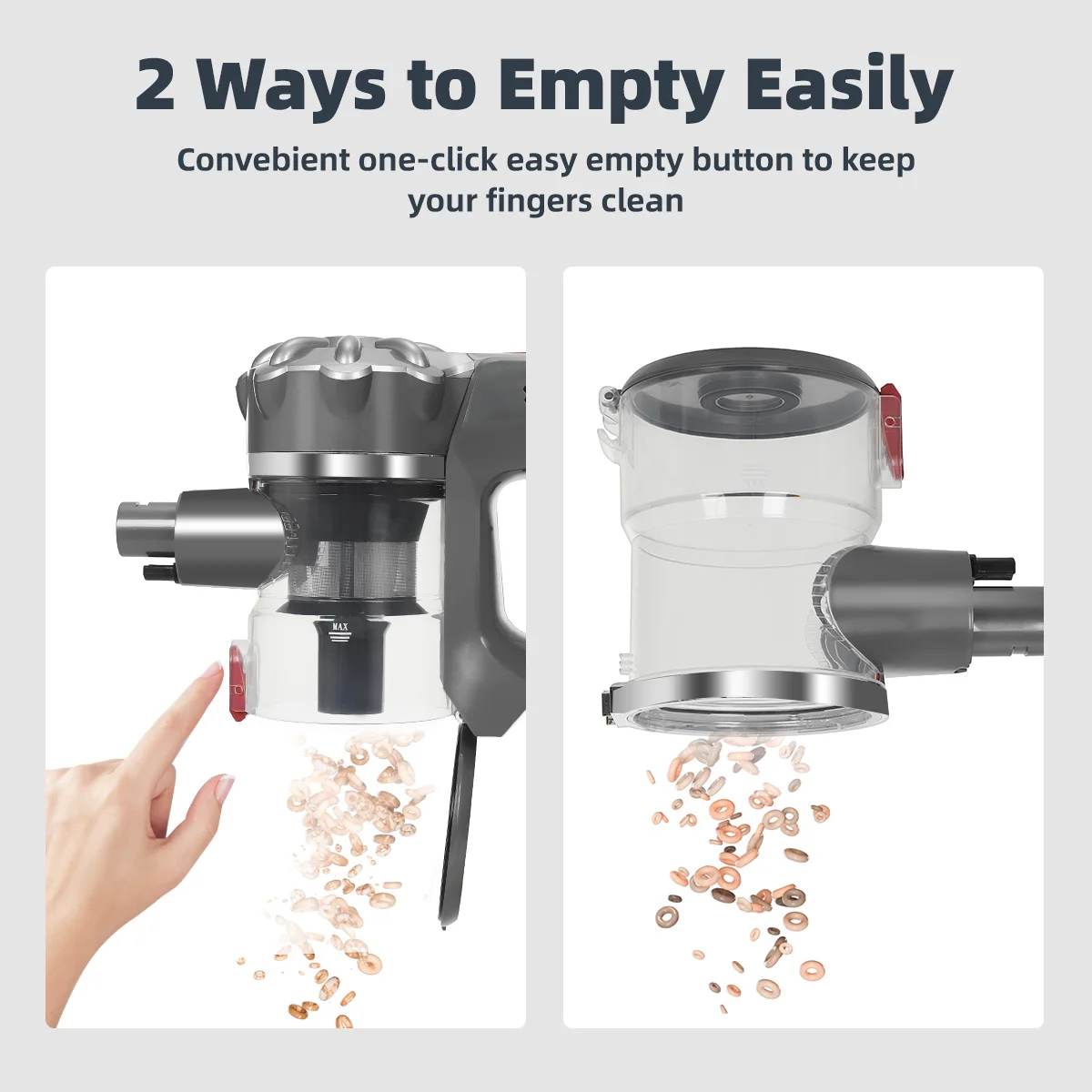 2 Ways to Empty Easily

Convebient one-click easy empty button to keep your fingers clean

MAX