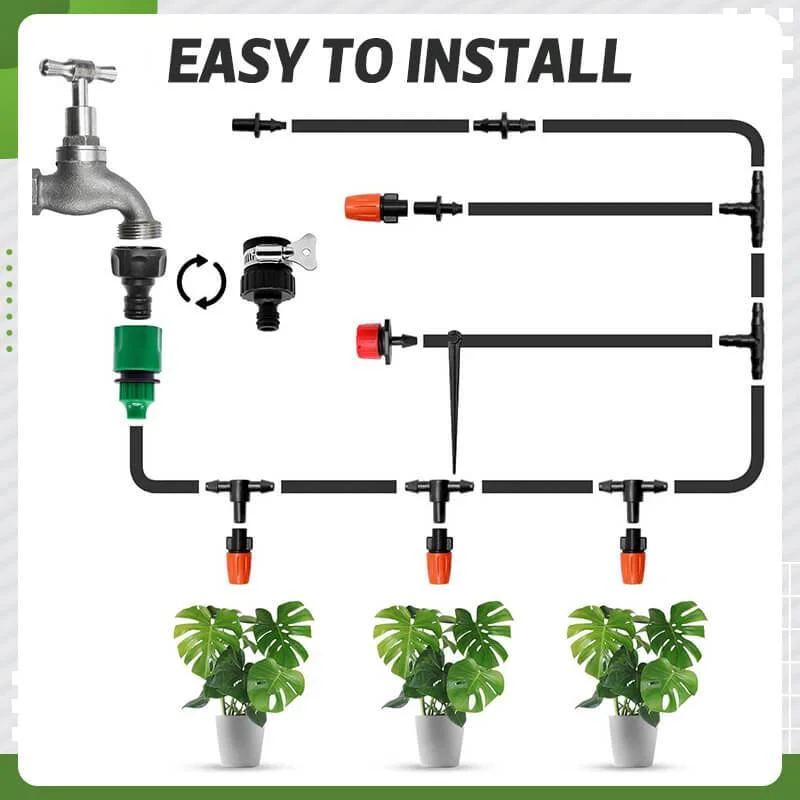 EASY TO INSTALL