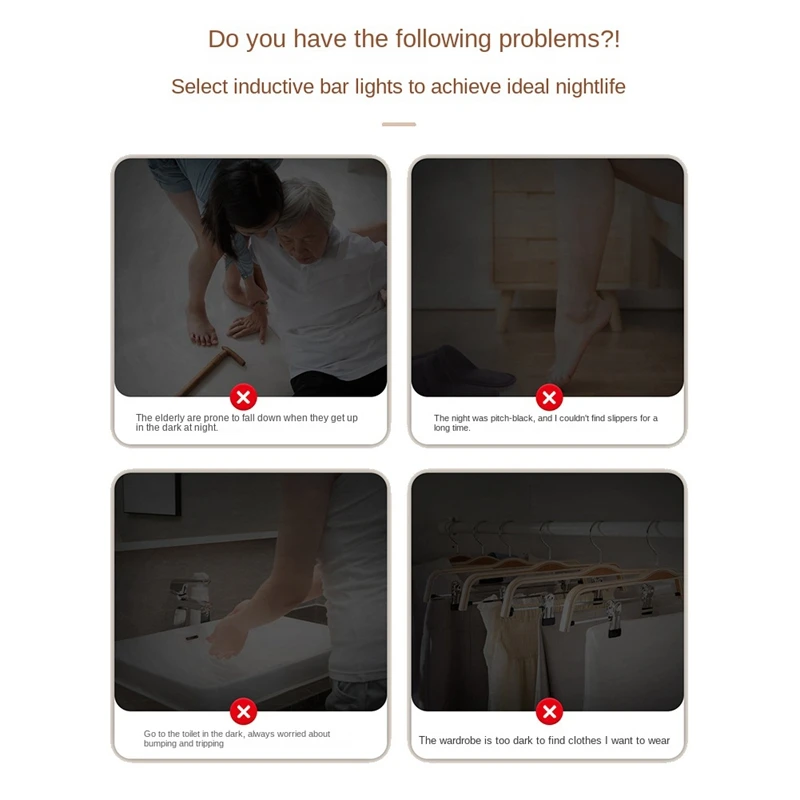 Do you have the following problems?!

Select inductive bar lights to achieve ideal nightlife

The elderly are prone to fall down when they get up in the dark at night.

The night was pitch-black, and I couldn't find slippers for a long time.

Go to the toilet in the dark, always worried about bumping and tripping

The wardrobe is too dark to find clothes I want to wear