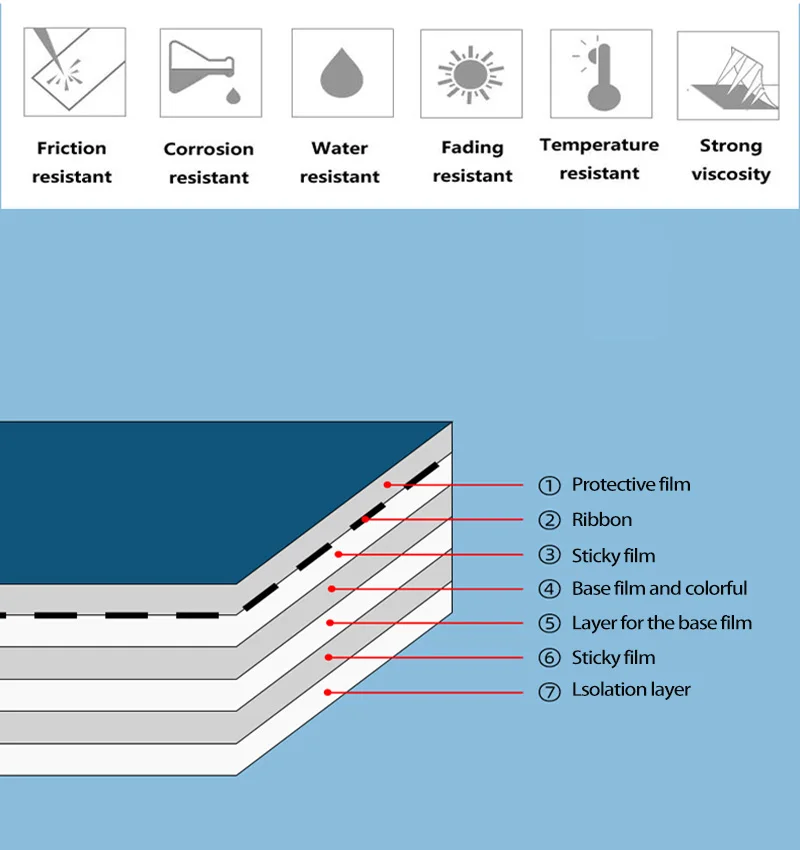 Friction resistant

Corrosion resistant

Water resistant

Fading resistant

Temperature resistant

Strong viscosity

① Protective film
② Ribbon
③ Sticky film
④ Base film and colorful
⑤ Layer for the base film
⑥ Sticky film
⑦ Lsolation layer