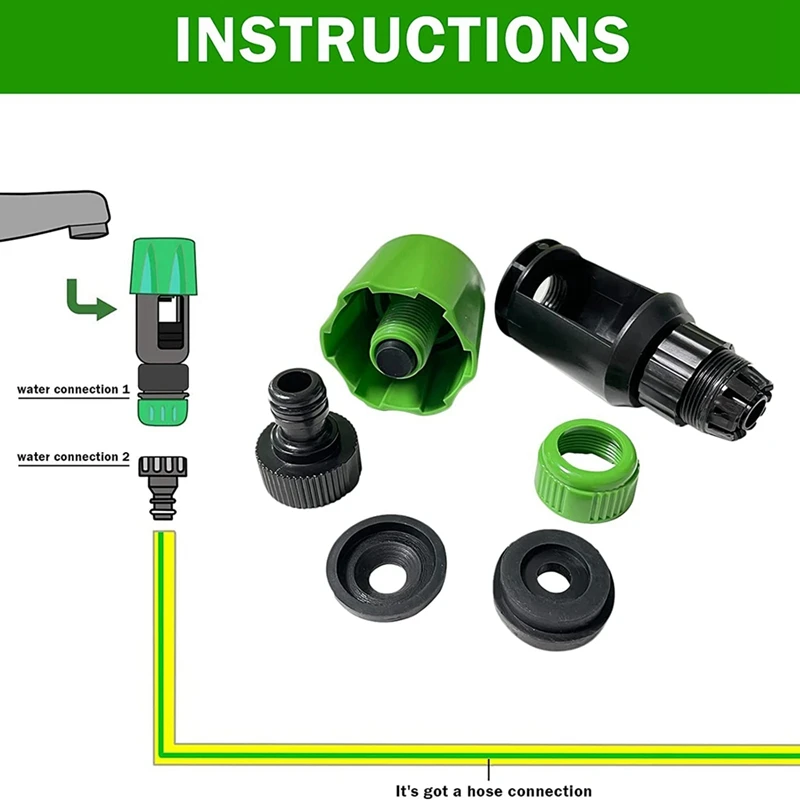 INSTRUCTIONS

water connection 1

water connection 2

It's got a hose connection