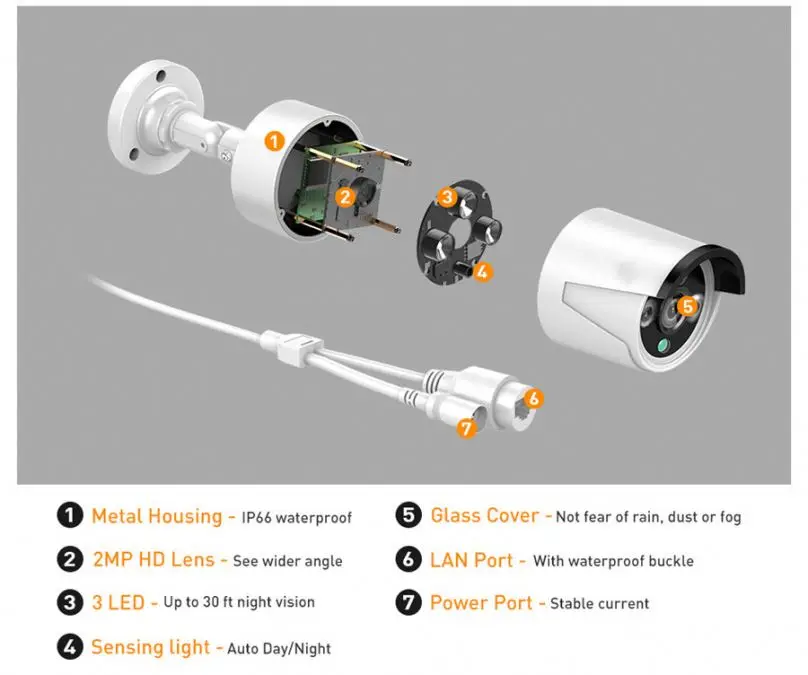 1
2
3
4
5
6
7

1 Metal Housing - IP66 waterproof

2 2MP HD Lens - See wider angle

3 3 LED - Up to 30 ft night vision

4 Sensing light - Auto Day/Night

5 Glass Cover - Not fear of rain, dust or fog

6 LAN Port - With waterproof buckle

7 Power Port - Stable current