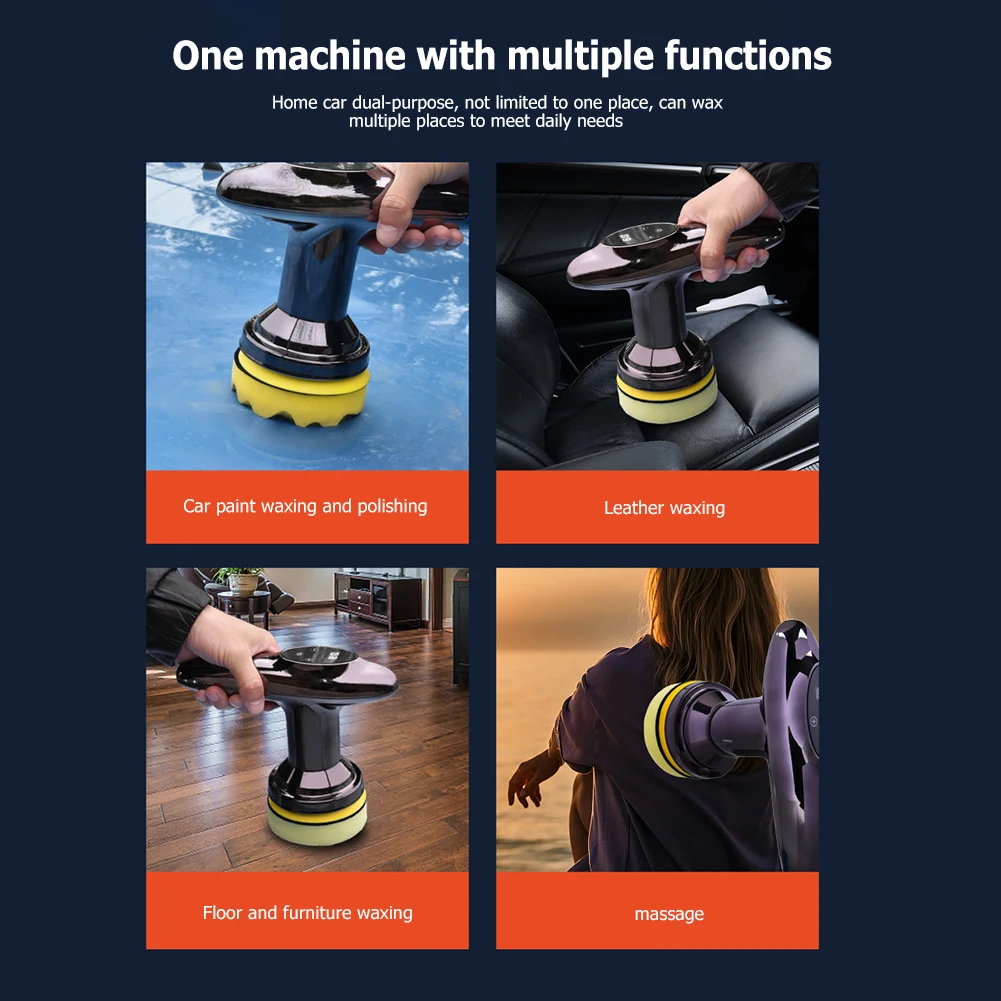 One machine with multiple functions

Home car dual-purpose, not limited to one place, can wax multiple places to meet daily needs

Car paint waxing and polishing

Leather waxing

Floor and furniture waxing

massage