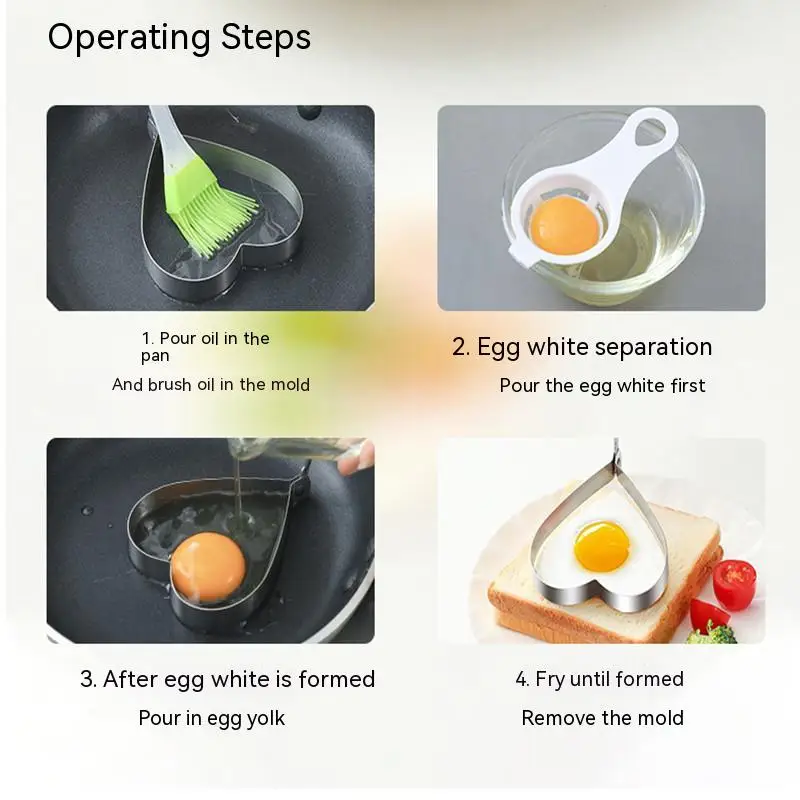 Operating Steps

1. Pour oil in the pan
And brush oil in the mold

2. Egg white separation
Pour the egg white first

3. After egg white is formed
Pour in egg yolk

4. Fry until formed
Remove the mold