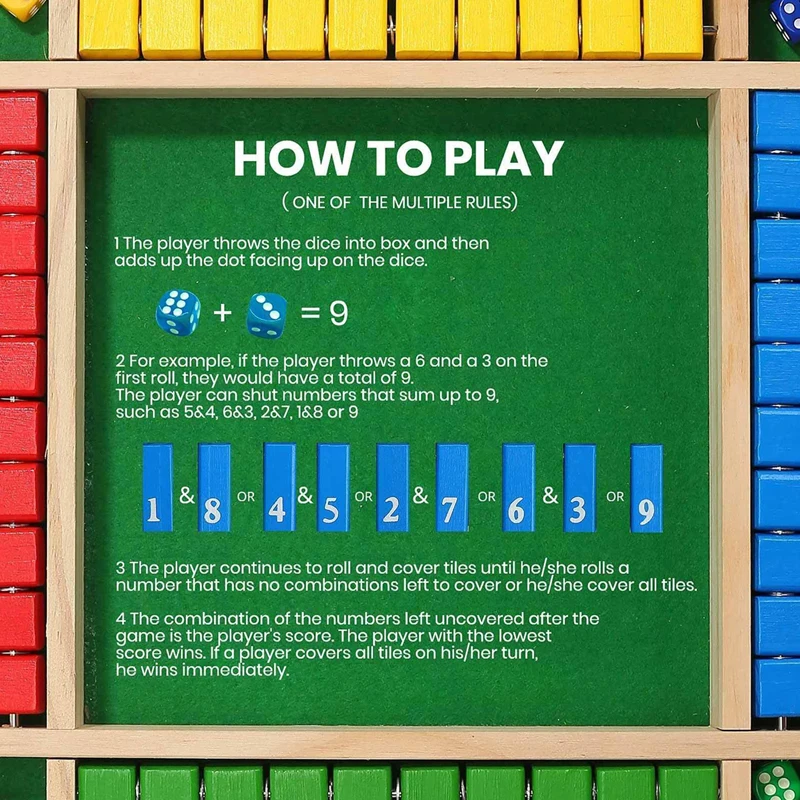 HOW TO PLAY

( ONE OF THE MULTIPLE RULES)

1 The player throws the dice into box and then adds up the dot facing up on the dice.

+ = 9

2 For example, if the player throws a 6 and a 3 on the first roll, they would have a total of 9.
The player can shut numbers that sum up to 9, such as 5&4, 6&3, 2&7, 1&8 or 9

1 & 8 OR 4 & 5 OR 2 & 7 OR 6 & 3 OR 9

3 The player continues to roll and cover tiles until he/she rolls a number that has no combinations left to cover or he/she cover all tiles.

4 The combination of the numbers left uncovered after the game is the player's score. The player with the lowest score wins. If a player covers all tiles on his/her turn, he wins immediately.