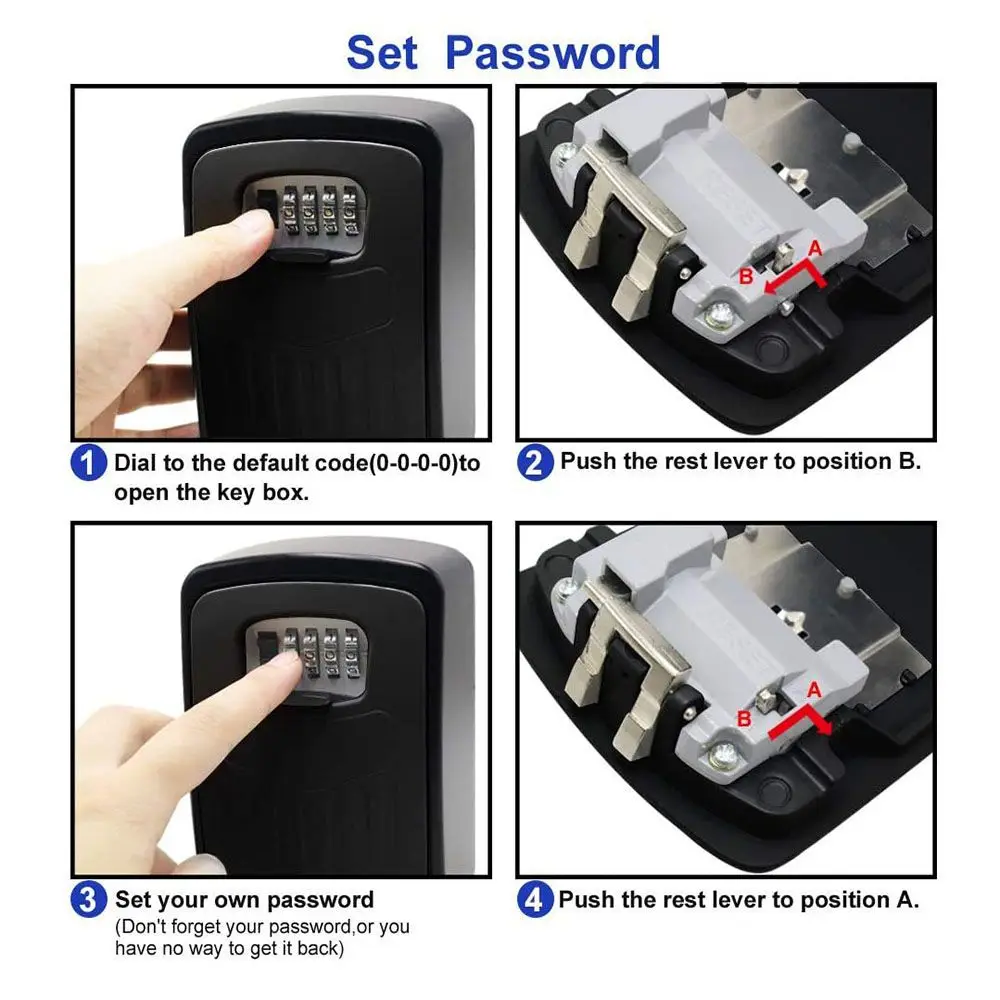 Set Password

A
B

1 Dial to the default code(0-0-0-0)to open the key box.

2 Push the rest lever to position B.

A
B

3 Set your own password
(Don't forget your password,or you have no way to get it back)

4 Push the rest lever to position A.