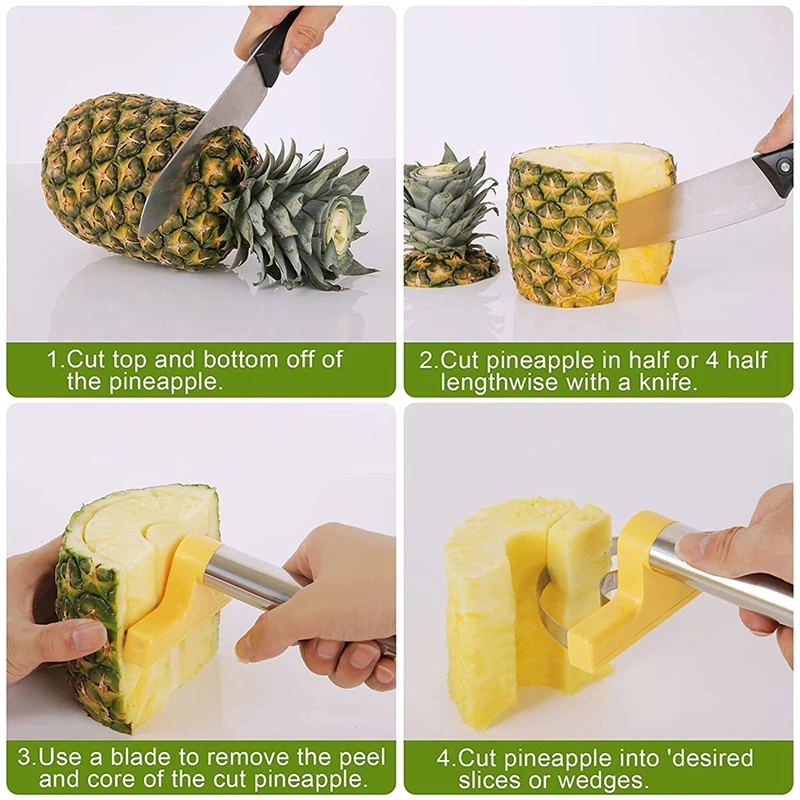 1.Cut top and bottom off of the pineapple.

2.Cut pineapple in half or 4 half lengthwise with a knife.

3.Use a blade to remove the peel and core of the cut pineapple.

4.Cut pineapple into 'desired slices or wedges.