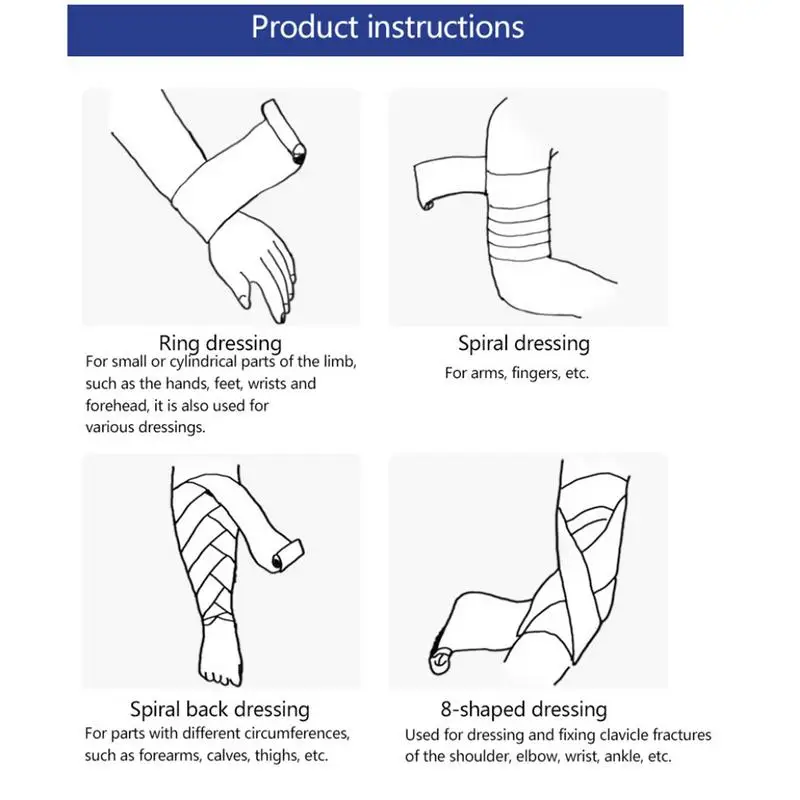 Product instructions

Ring dressing
For small or cylindrical parts of the limb, such as the hands, feet, wrists and forehead, it is also used for various dressings.

Spiral dressing
For arms, fingers, etc.

Spiral back dressing
For parts with different circumferences, such as forearms, calves, thighs, etc.

8-shaped dressing
Used for dressing and fixing clavicle fractures of the shoulder, elbow, wrist, ankle, etc.