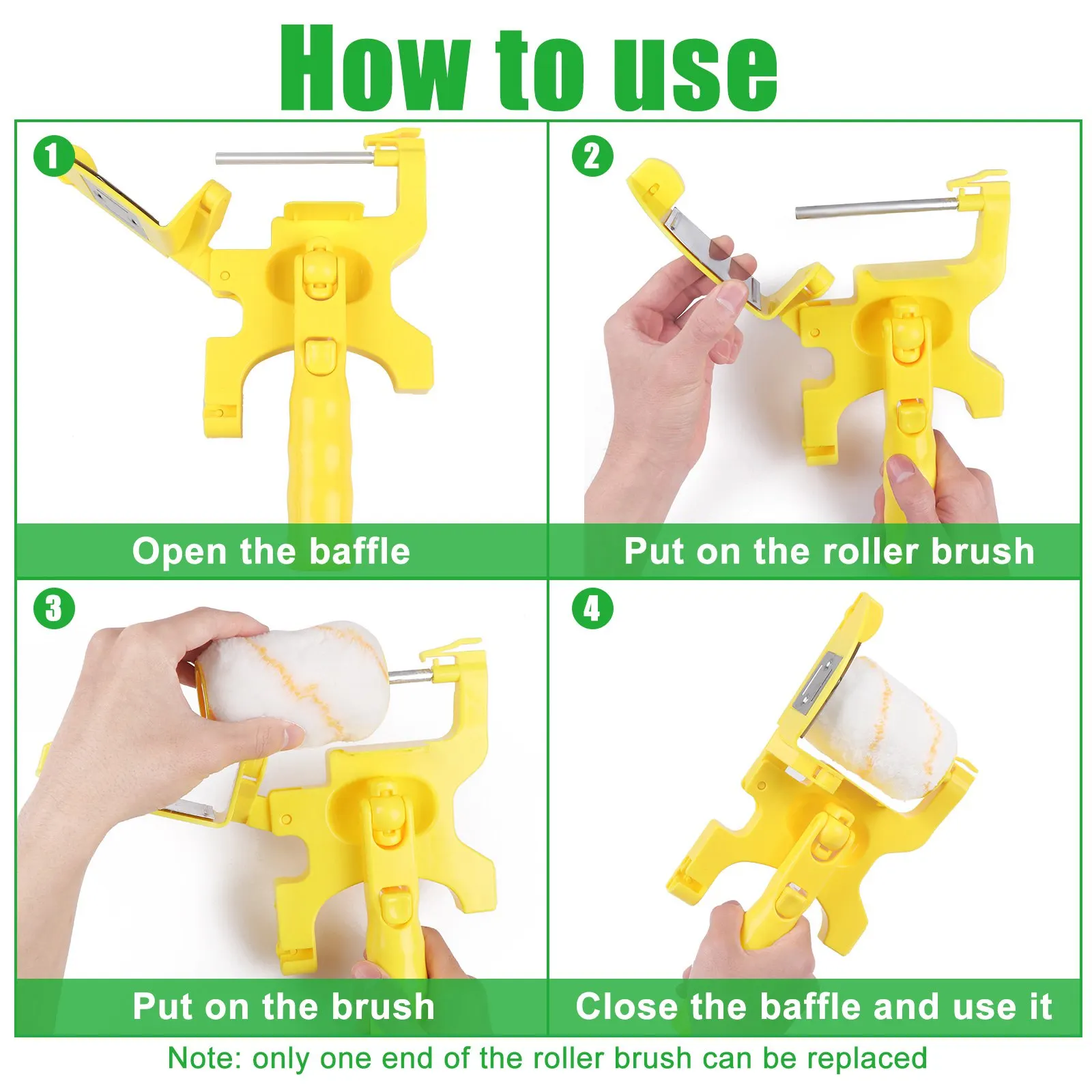 How to use

1

Open the baffle

2

Put on the roller brush

3

Put on the brush

4

Close the baffle and use it

Note: only one end of the roller brush can be replaced