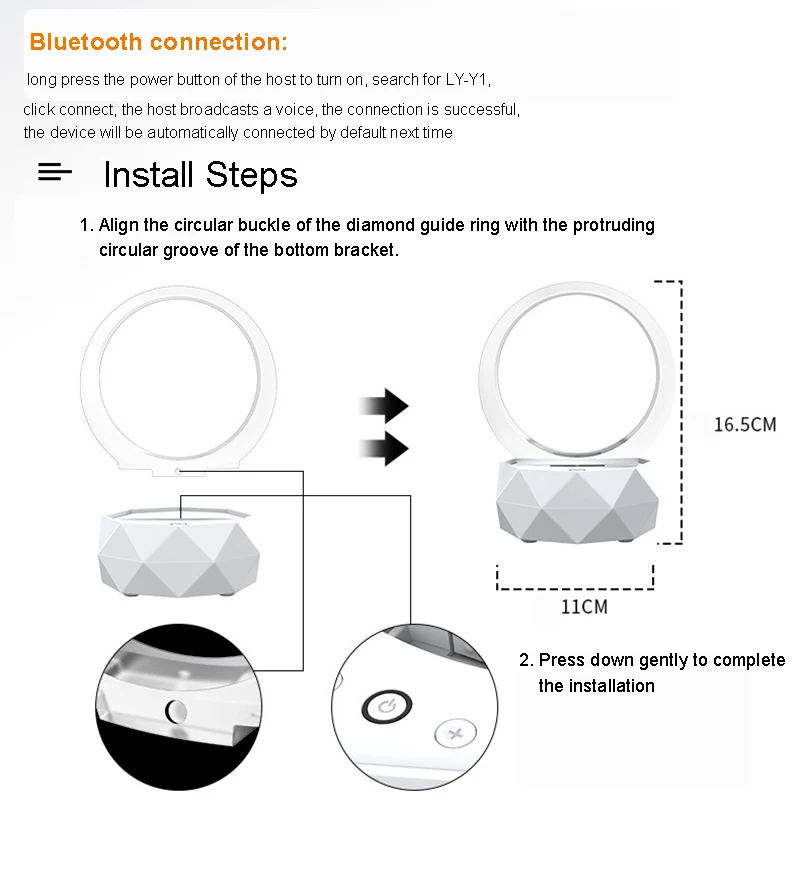 Bluetooth connection:

long press the power button of the host to turn on, search for LY-Y1, click connect, the host broadcasts a voice, the connection is successful, the device will be automatically connected by default next time

Install Steps

1. Align the circular buckle of the diamond guide ring with the protruding circular groove of the bottom bracket.

16.5CM

11CM

2. Press down gently to complete the installation