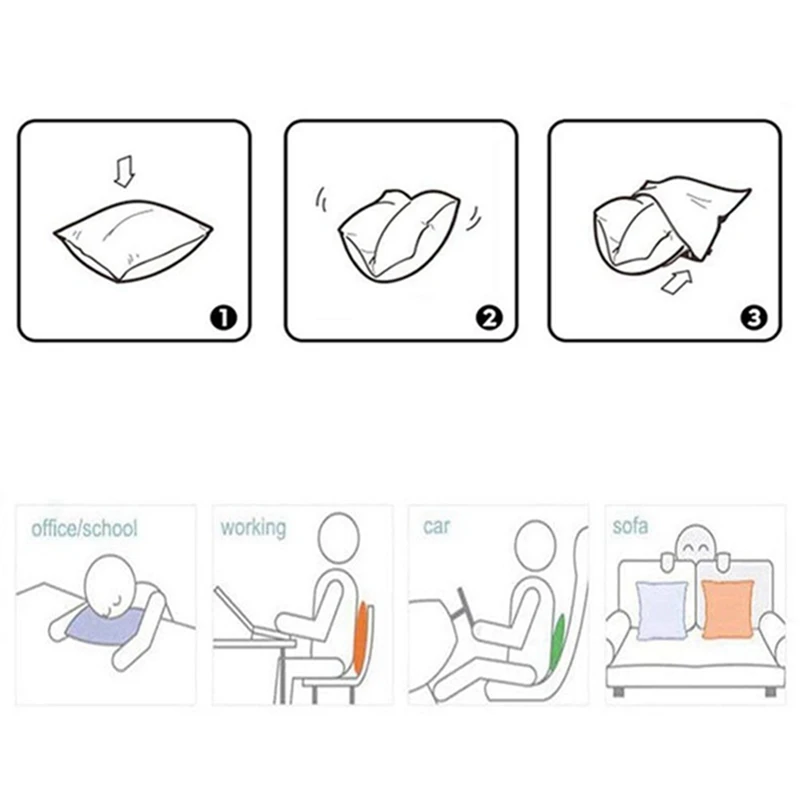 1

2

3

office/school

working

car

sofa