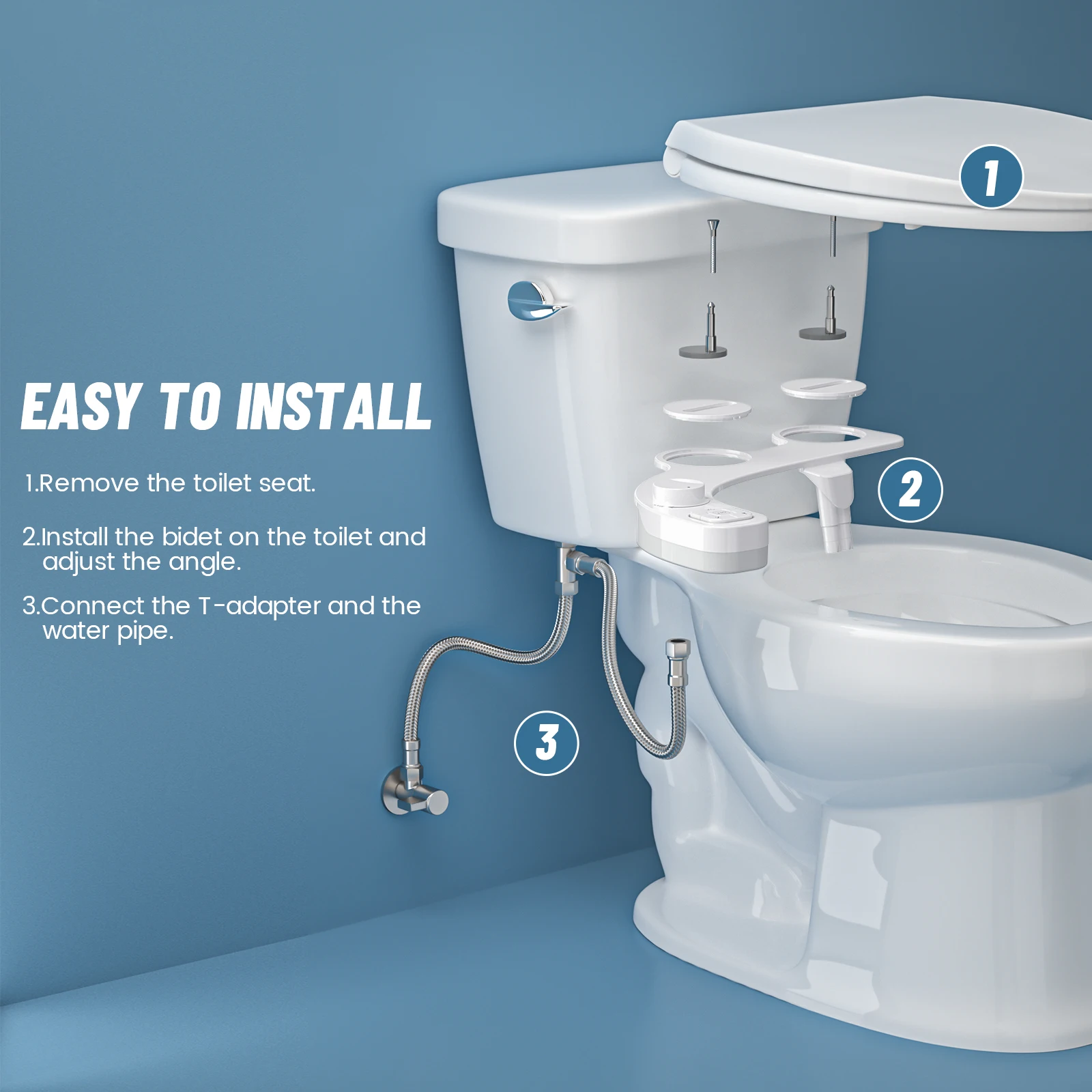 EASY TO INSTALL

1.Remove the toilet seat.

2.Install the bidet on the toilet and adjust the angle.

3.Connect the T-adapter and the water pipe.

1

2

3