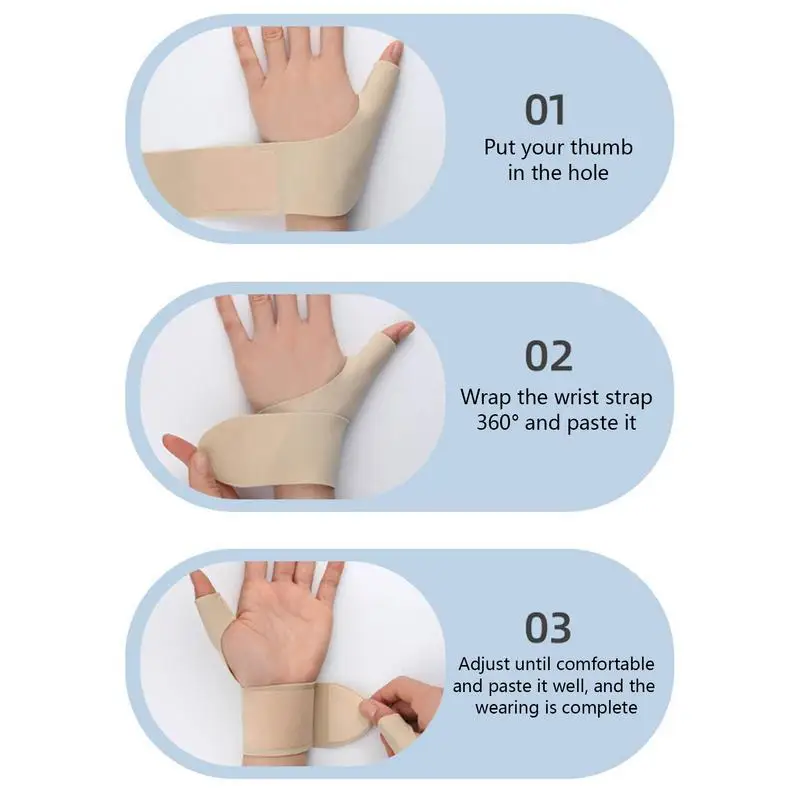 01
Put your thumb in the hole

02
Wrap the wrist strap 360° and paste it

03
Adjust until comfortable and paste it well, and the wearing is complete