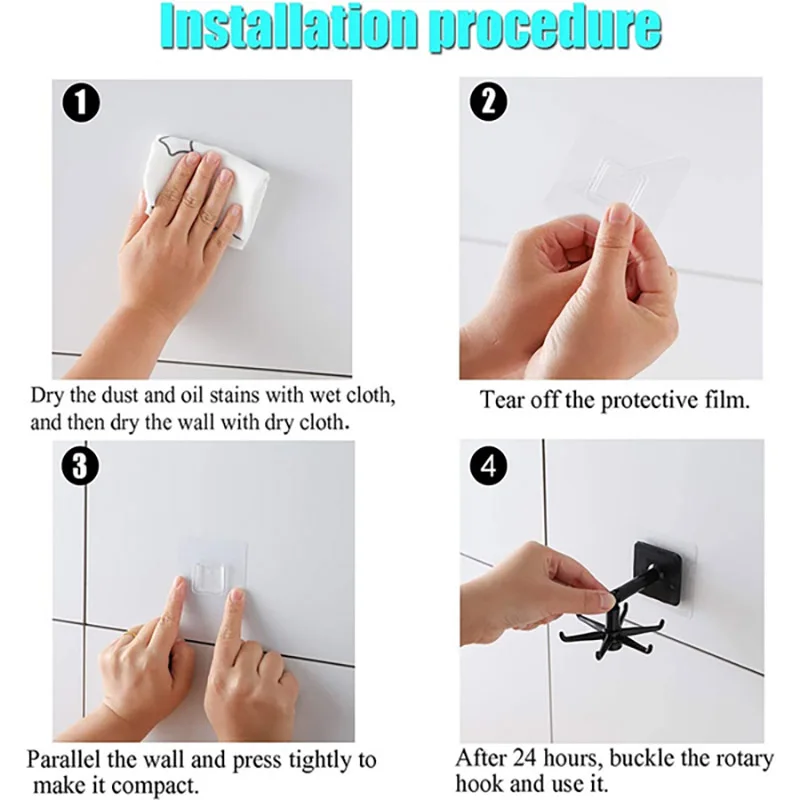 Installation procedure

1

Dry the dust and oil stains with wet cloth, and then dry the wall with dry cloth.

2

Tear off the protective film.

3

Parallel the wall and press tightly to make it compact.

4

After 24 hours, buckle the rotary hook and use it.