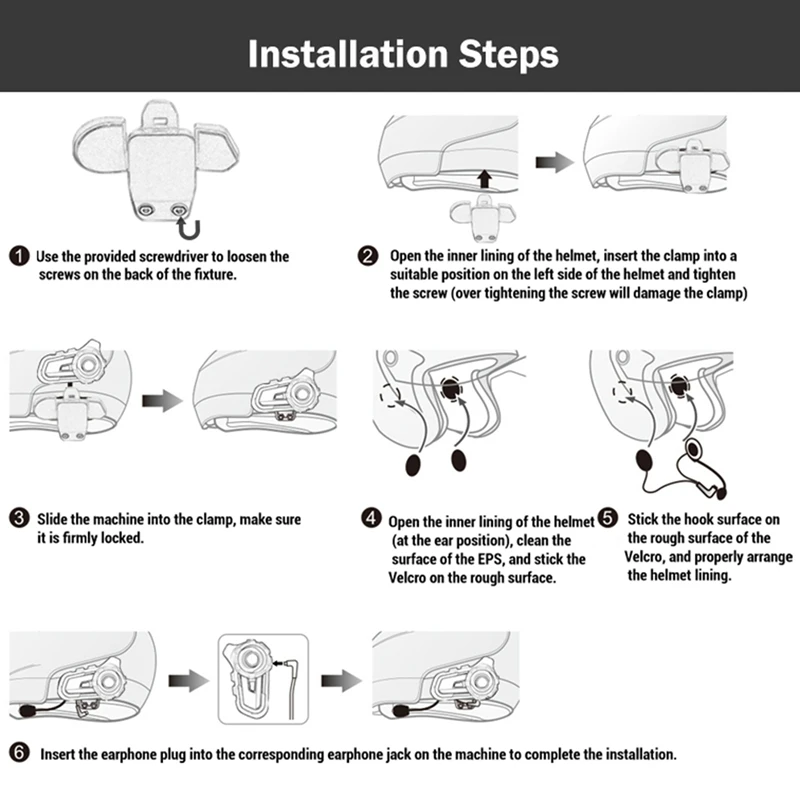 Installation Steps

1 Use the provided screwdriver to loosen the screws on the back of the fixture.

2 Open the inner lining of the helmet, insert the clamp into a suitable position on the left side of the helmet and tighten the screw (over tightening the screw will damage the clamp)

3 Slide the machine into the clamp, make sure it is firmly locked.

4 Open the inner lining of the helmet (at the ear position), clean the surface of the EPS, and stick the Velcro on the rough surface.

5 Stick the hook surface on the rough surface of the Velcro, and properly arrange the helmet lining.

6 Insert the earphone plug into the corresponding earphone jack on the machine to complete the installation.