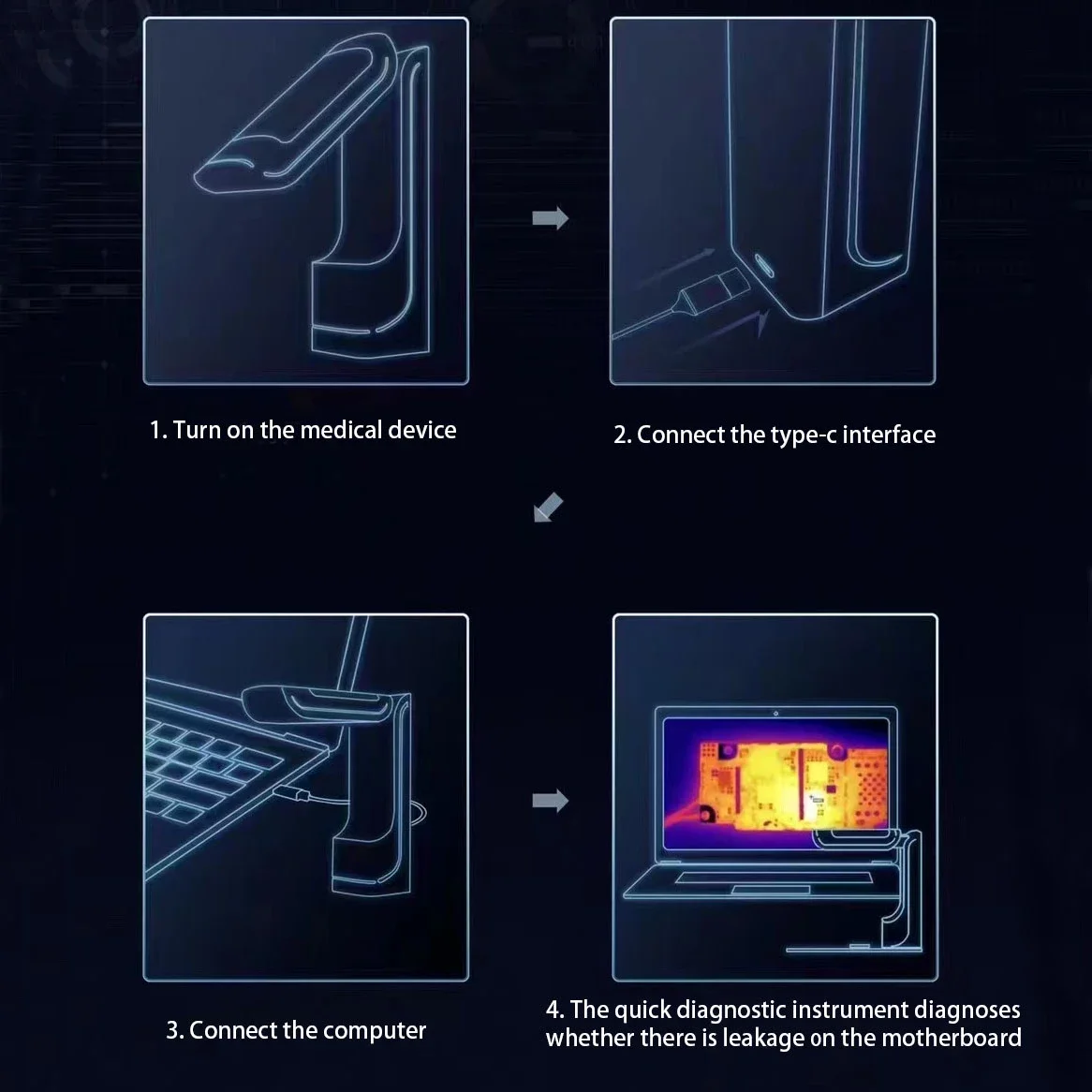 1. Turn on the medical device

2. Connect the type-c interface

3. Connect the computer

4. The quick diagnostic instrument diagnoses whether there is leakage on the motherboard