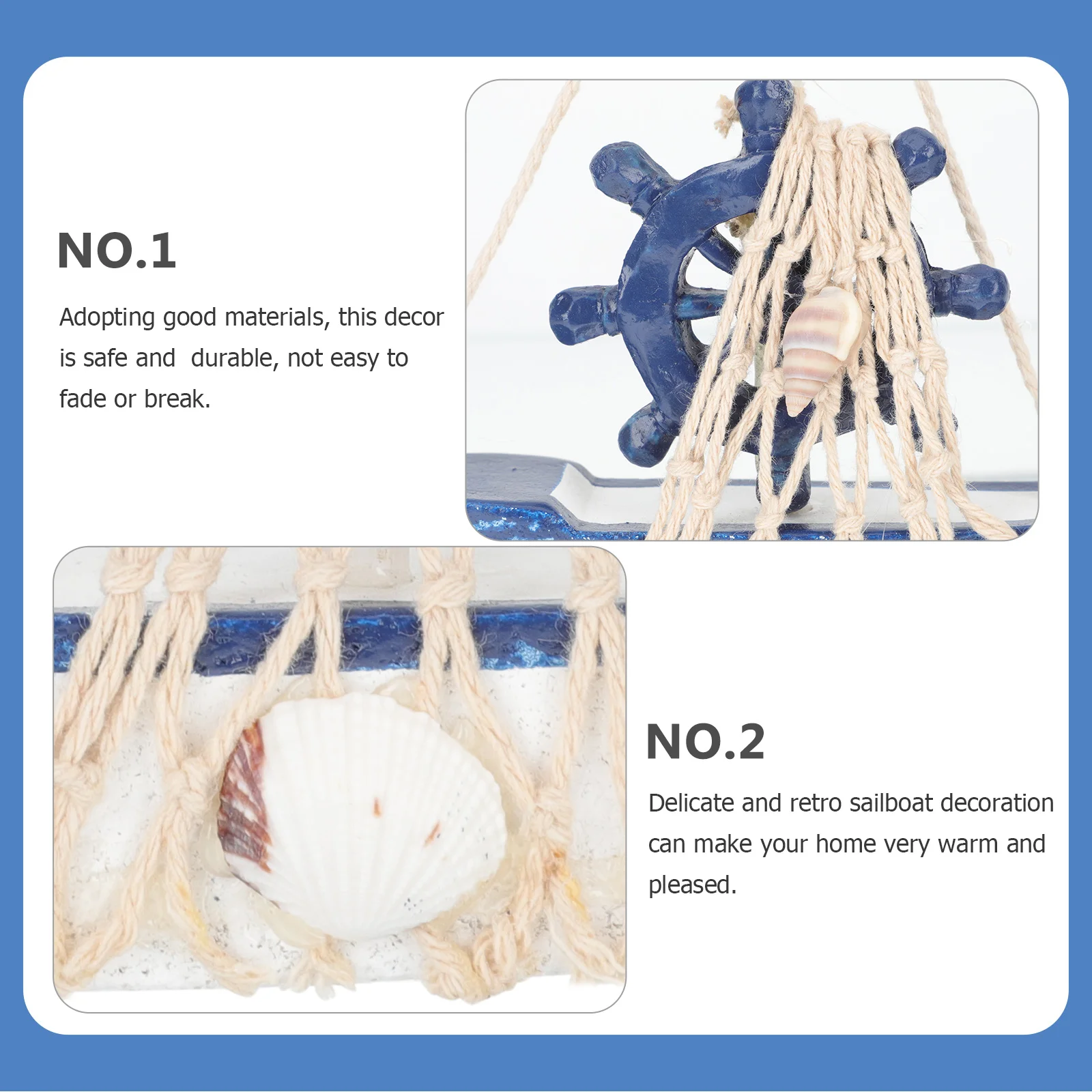 NO.1

Adopting good materials, this decor is safe and  durable, not easy to fade or break.

NO.2

Delicate and retro sailboat decoration can make your home very warm and pleased.