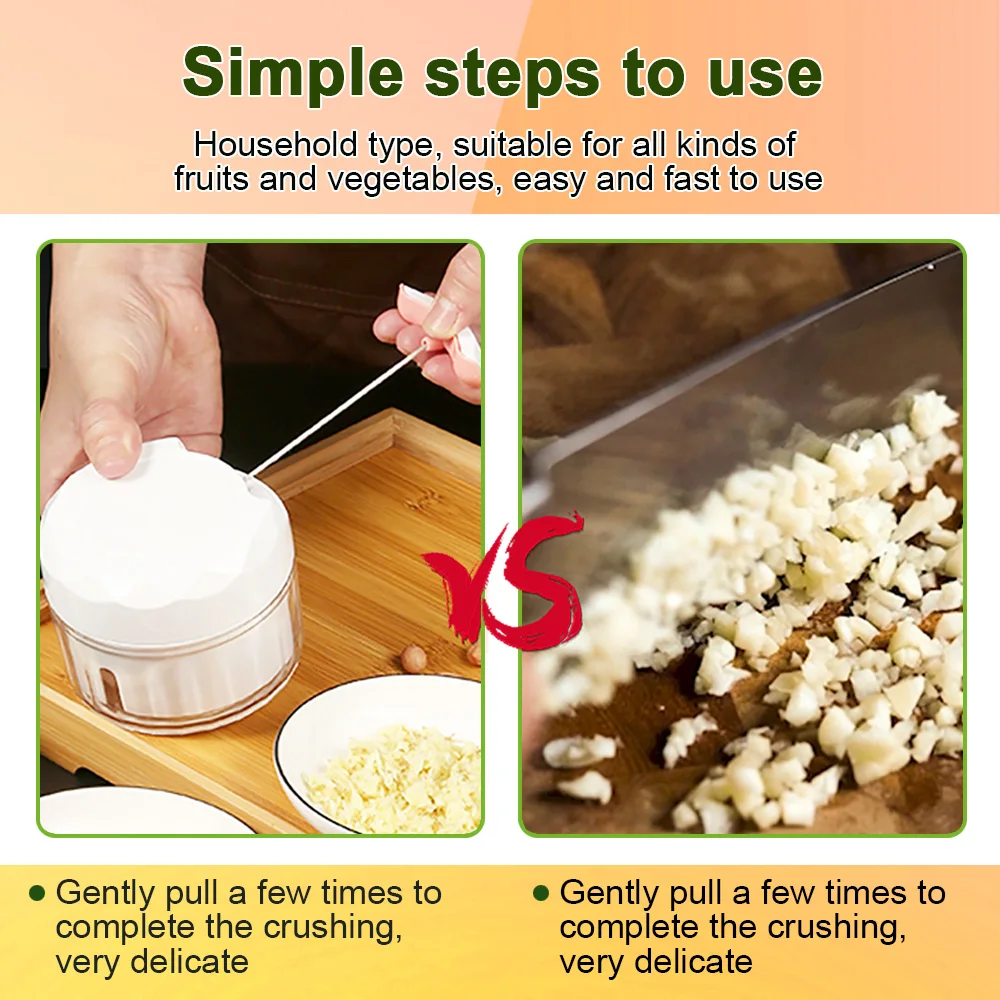 Simple steps to use

Household type, suitable for all kinds of fruits and vegetables, easy and fast to use

VS

● Gently pull a few times to complete the crushing, very delicate

● Gently pull a few times to complete the crushing, very delicate